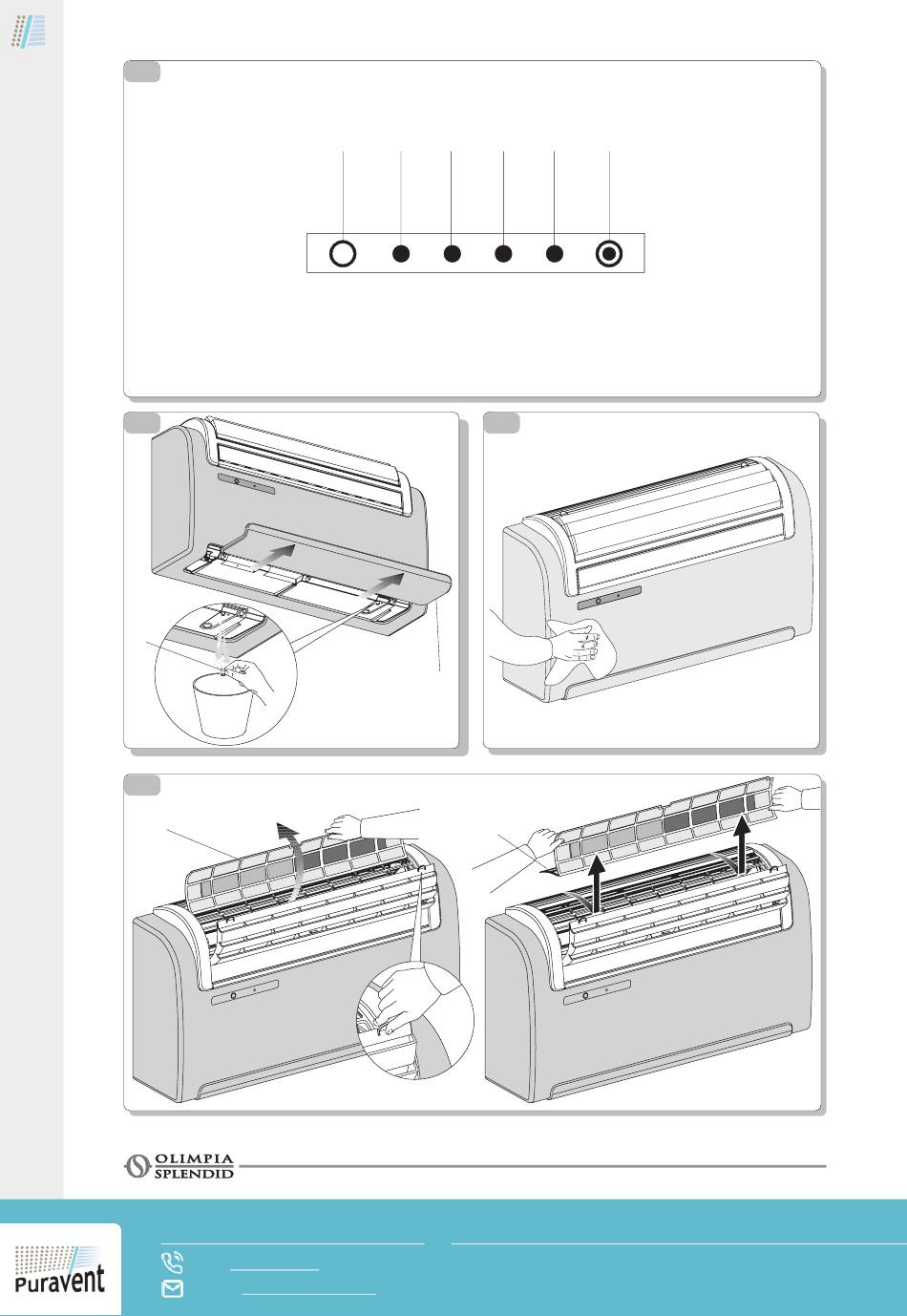 OLIMPIA SPLENDID

Puravent