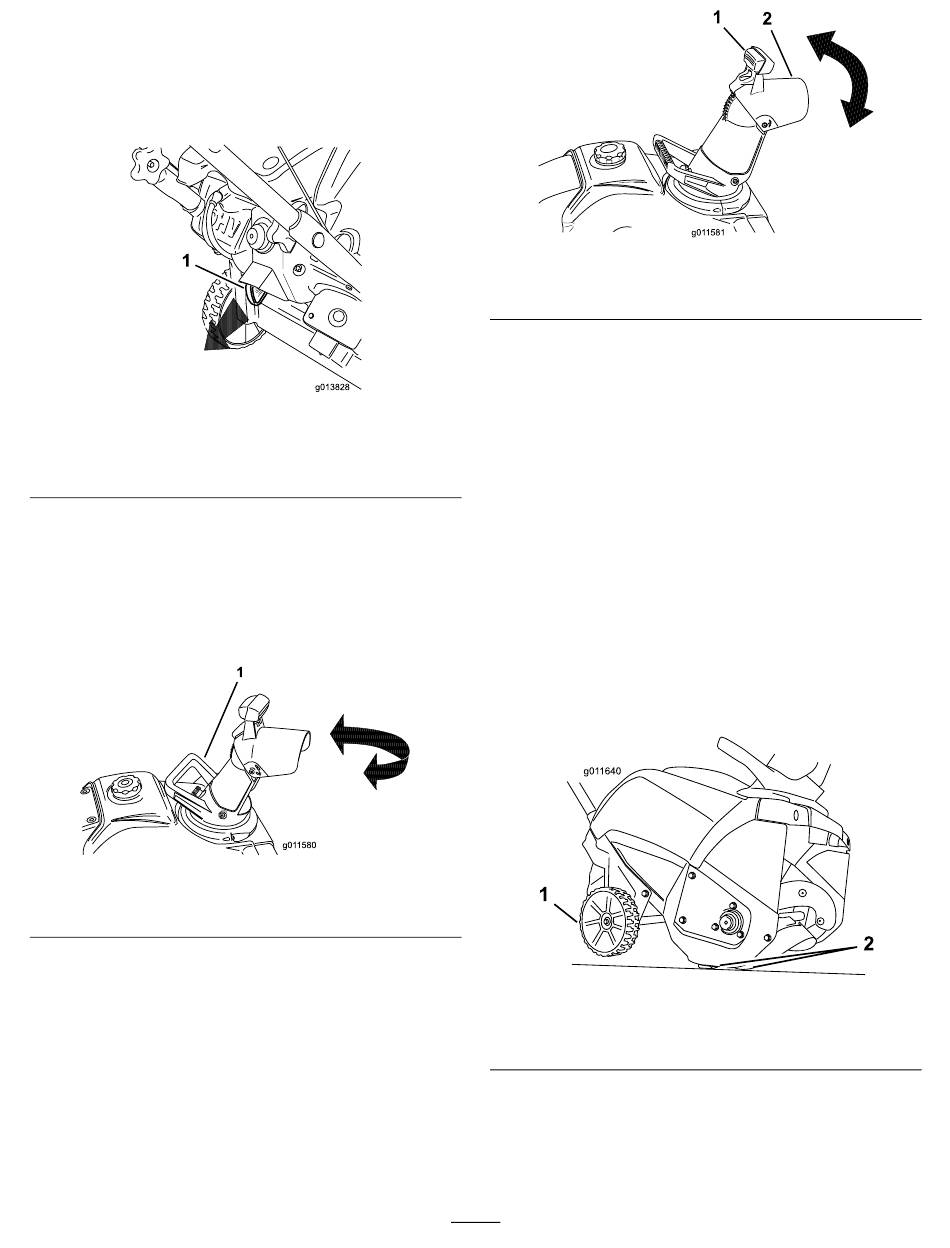 1

g013828

1

g011580

1 2

g011581

g011640

1

2