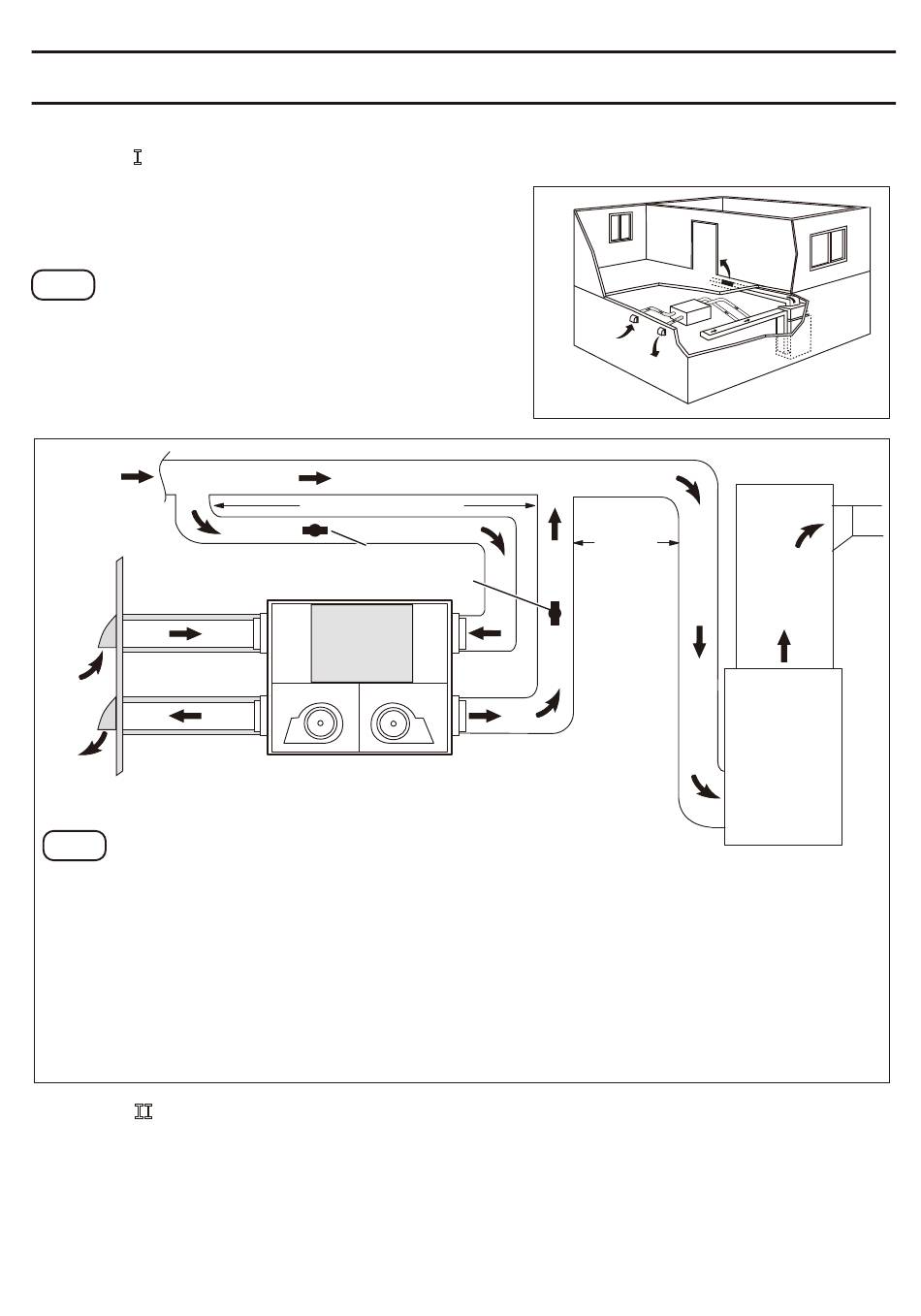 I

II