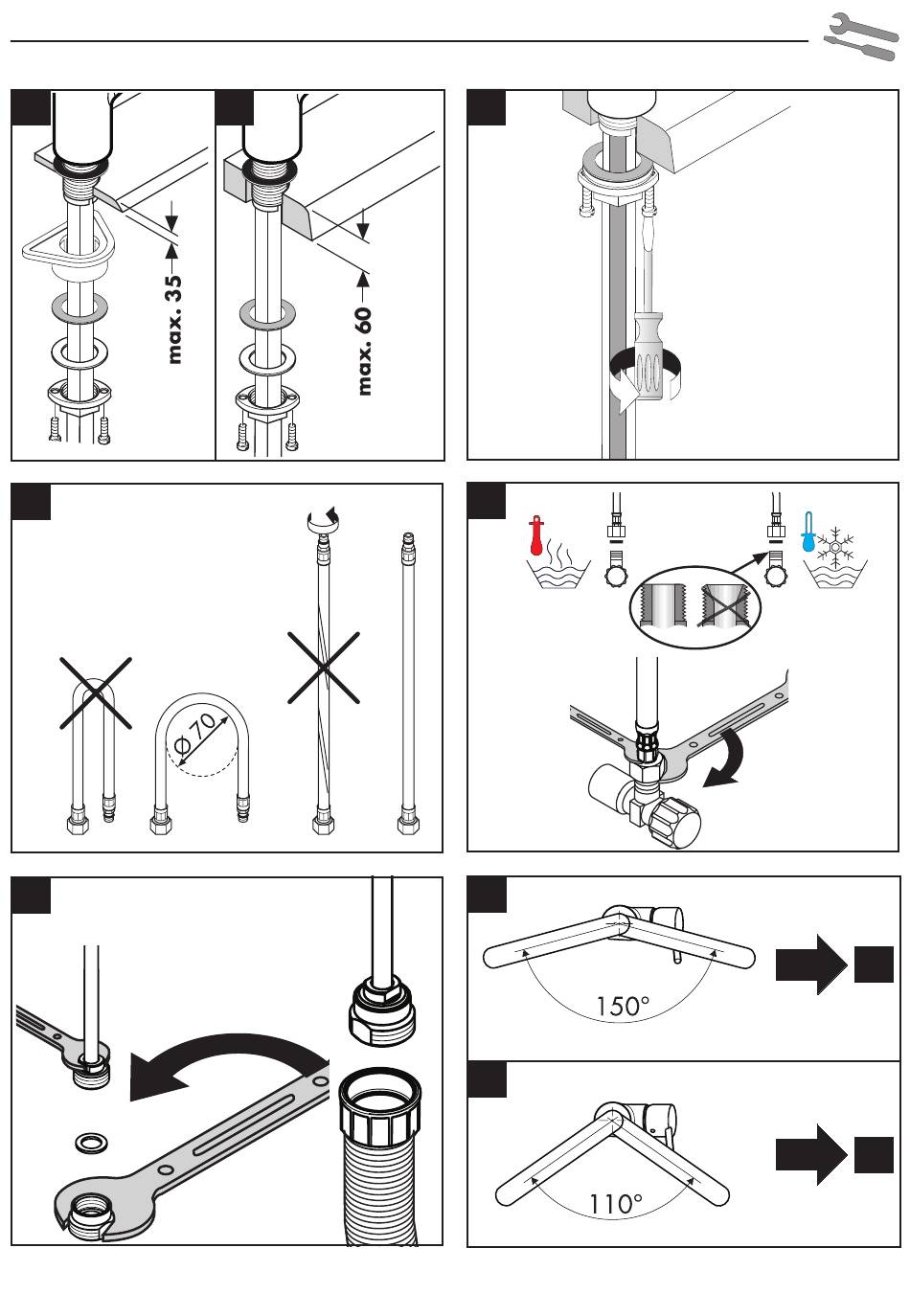 max. 35

max. 60

$\varnothing 70$

150°

110°