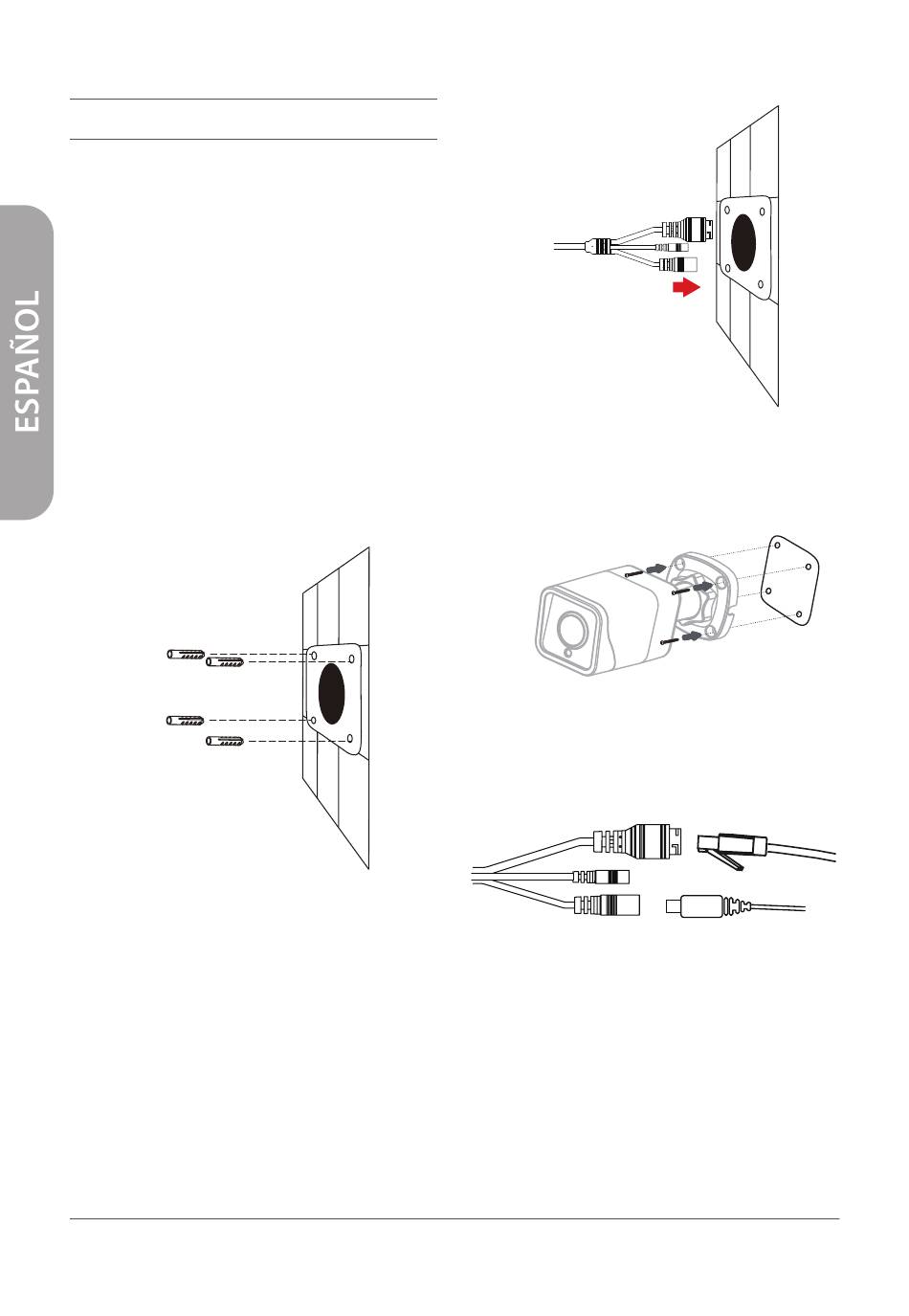 ESPAÑOL