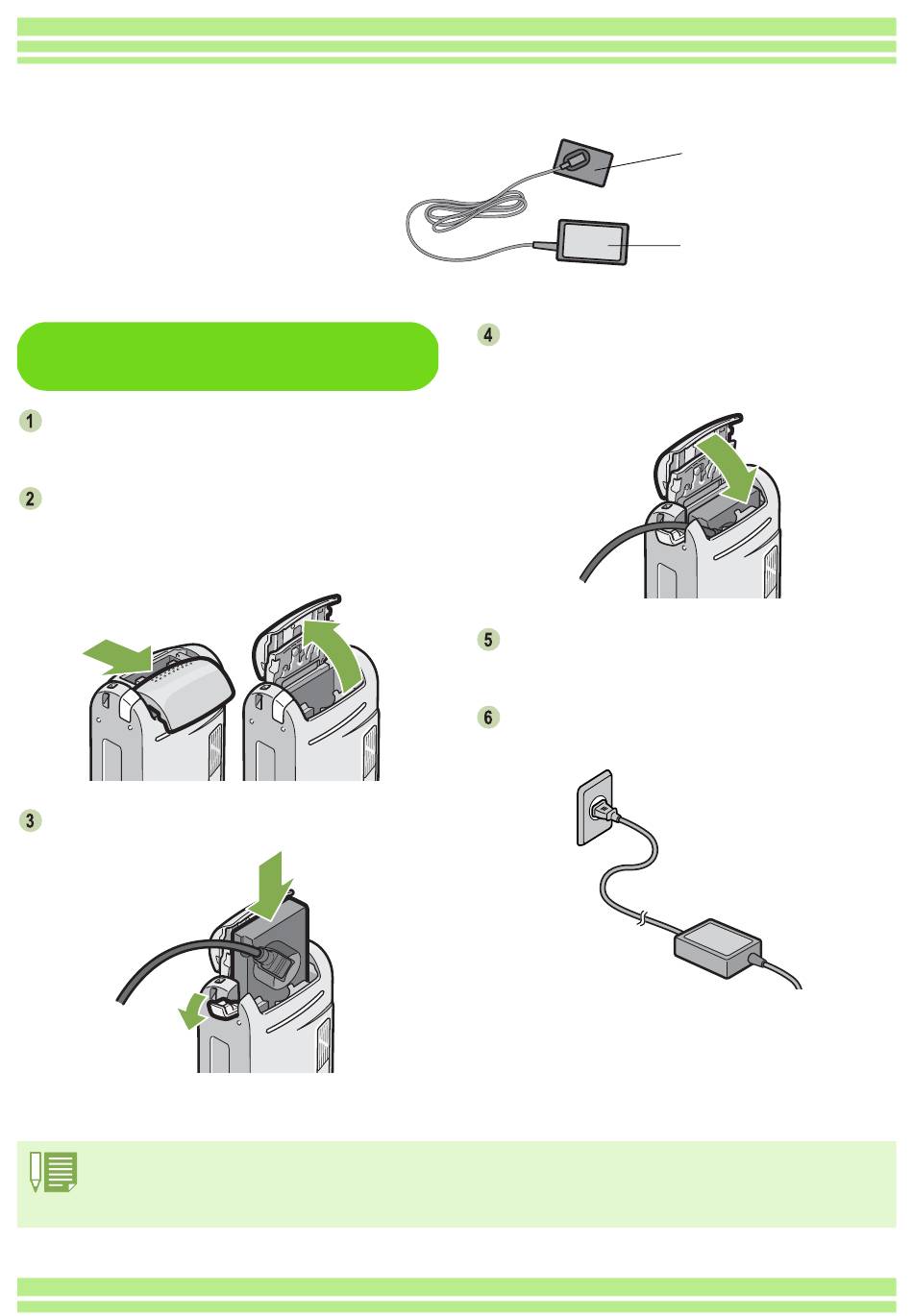 1

2

3

4

5

6