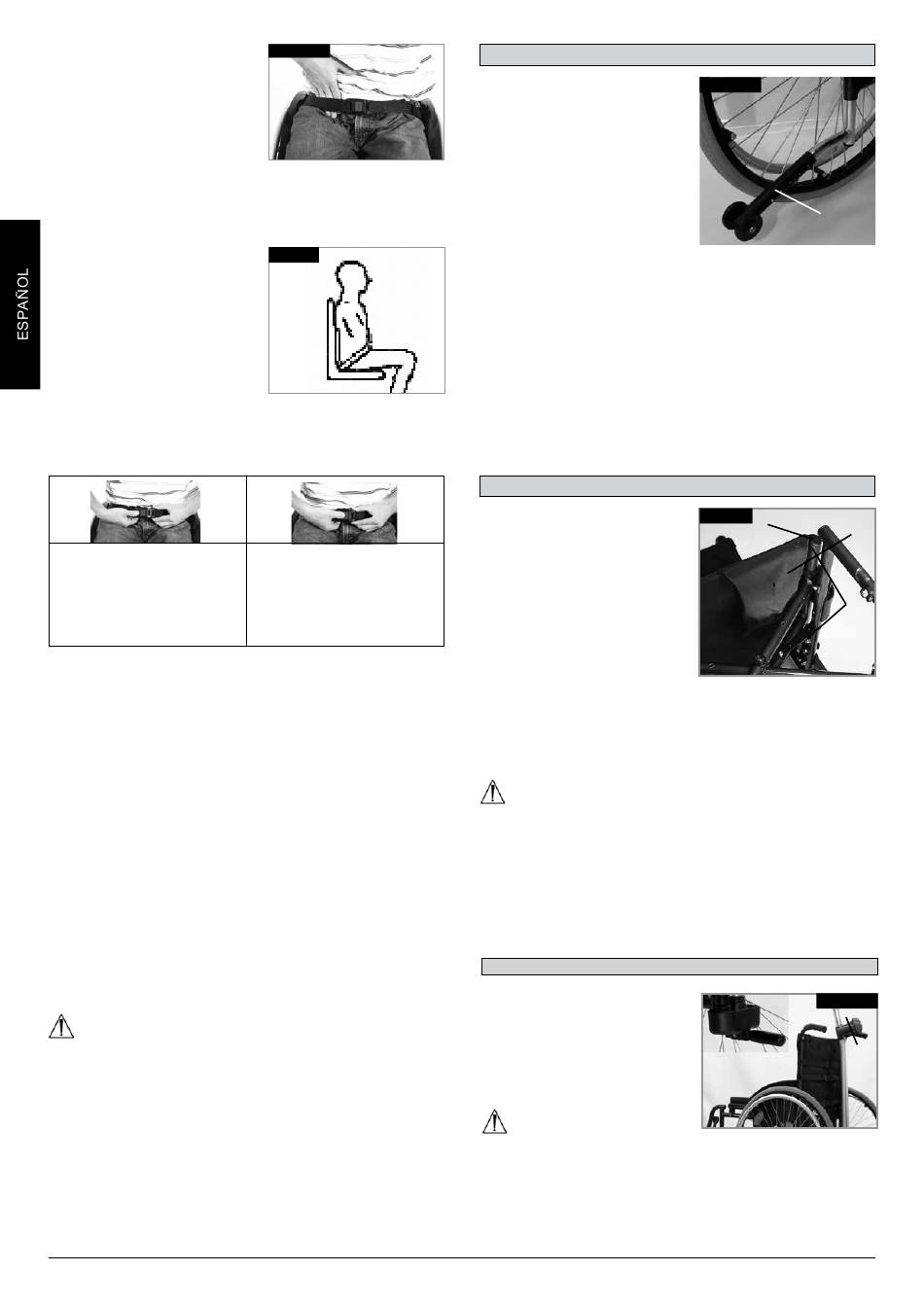 ESPAÑOL