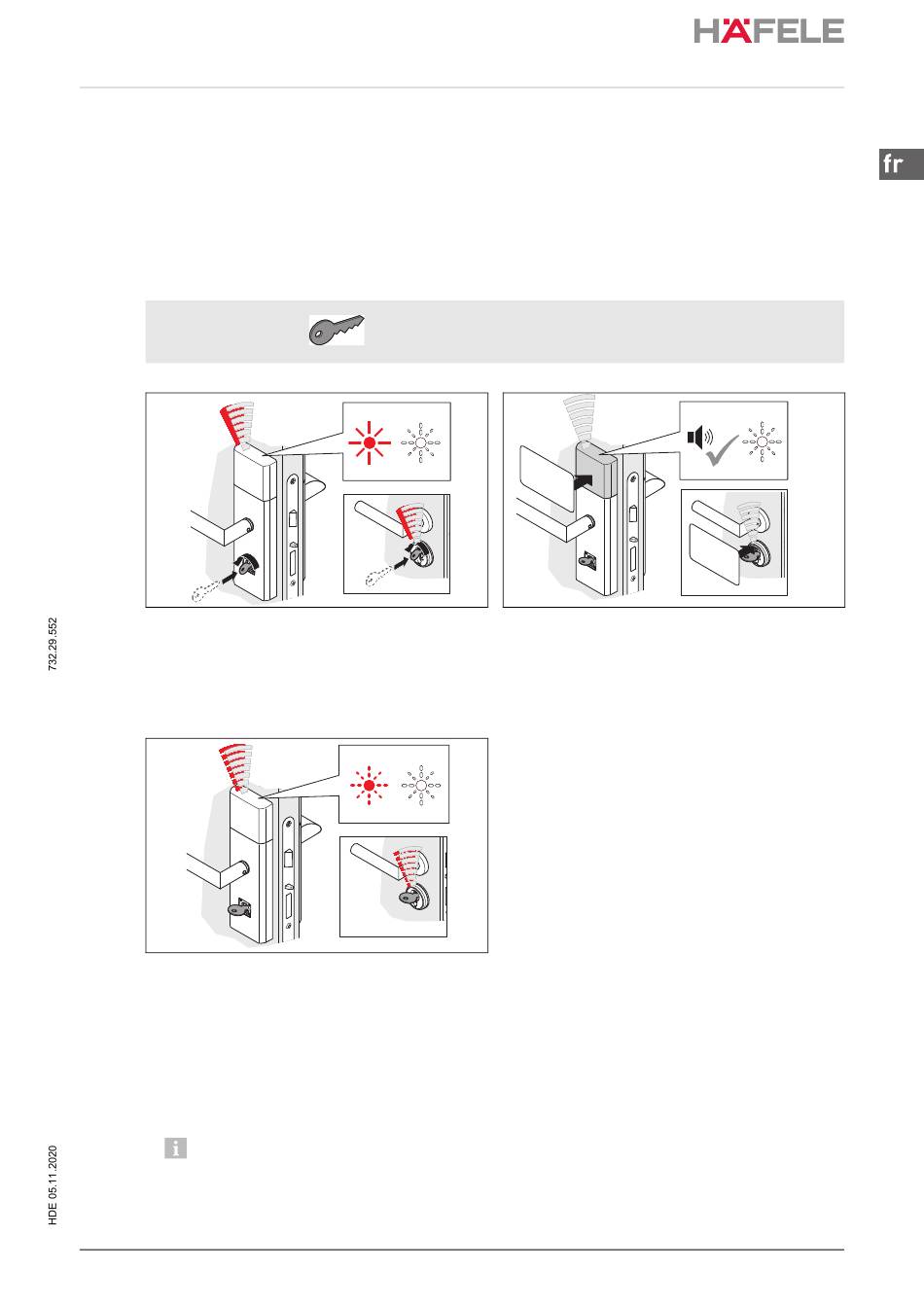 HÄFELE

fr

732.29.552

HDE 05.11.2020