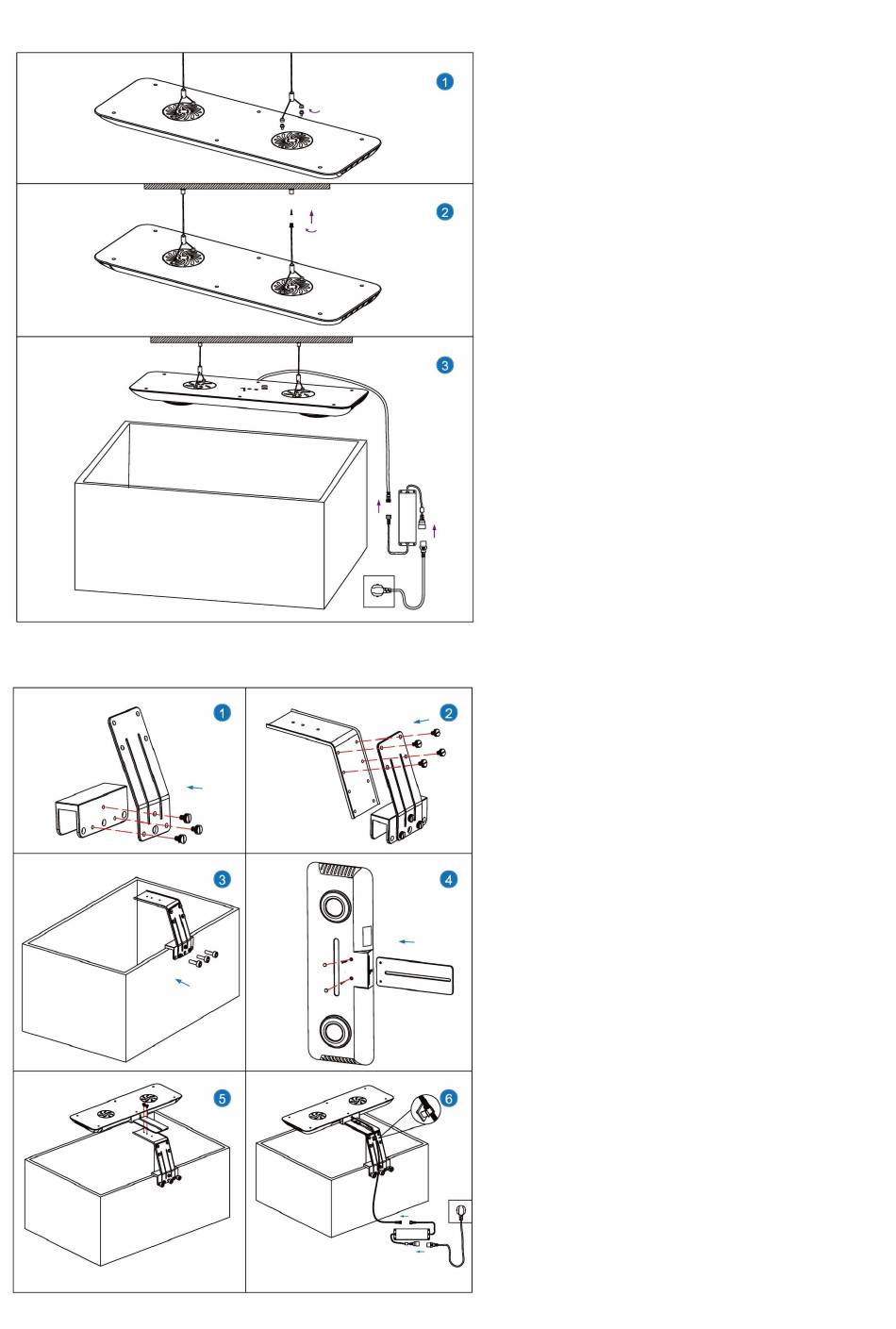 1

2

3

1

2

3

4

5

6