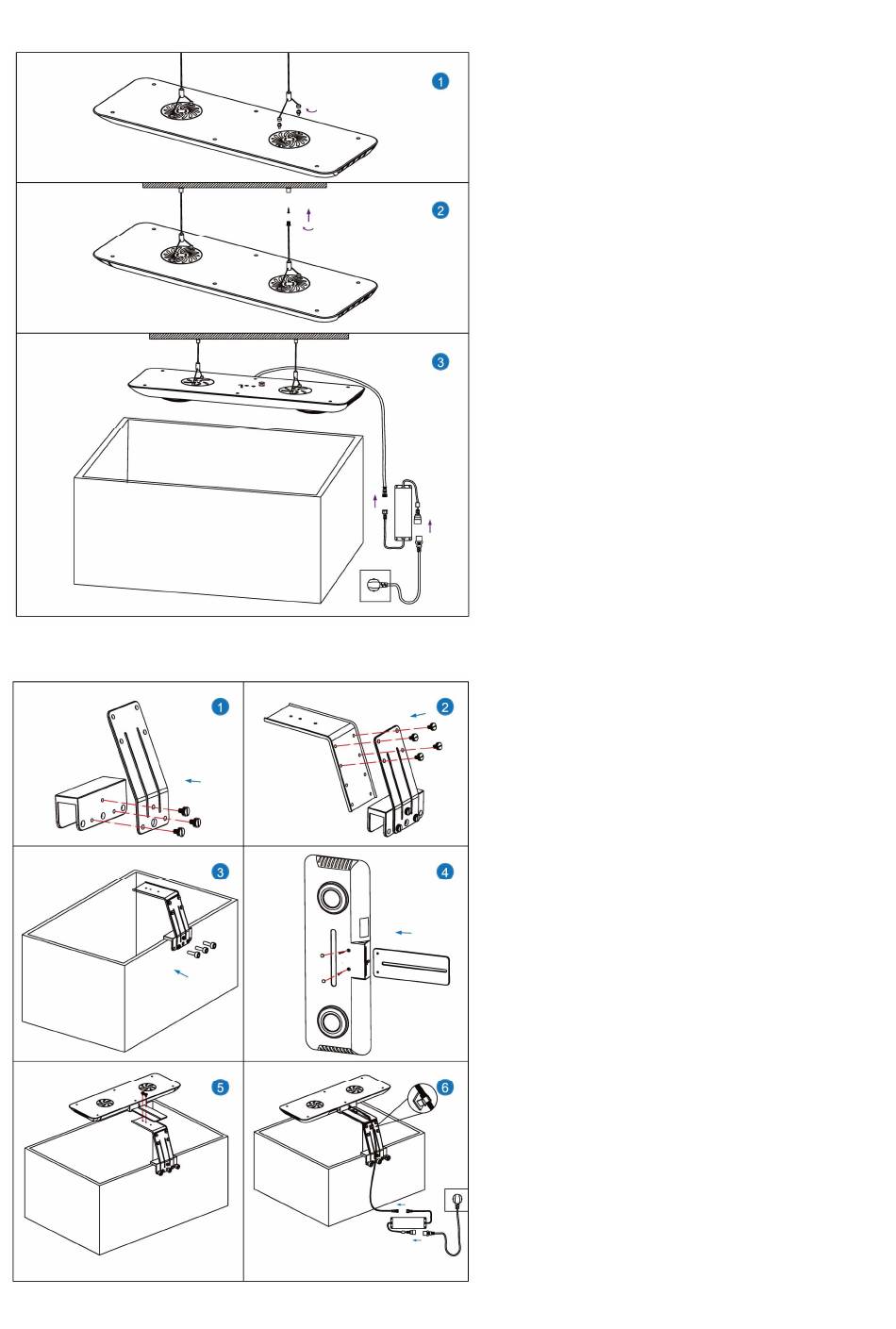 1

2

3

1

2

3

4

5

6