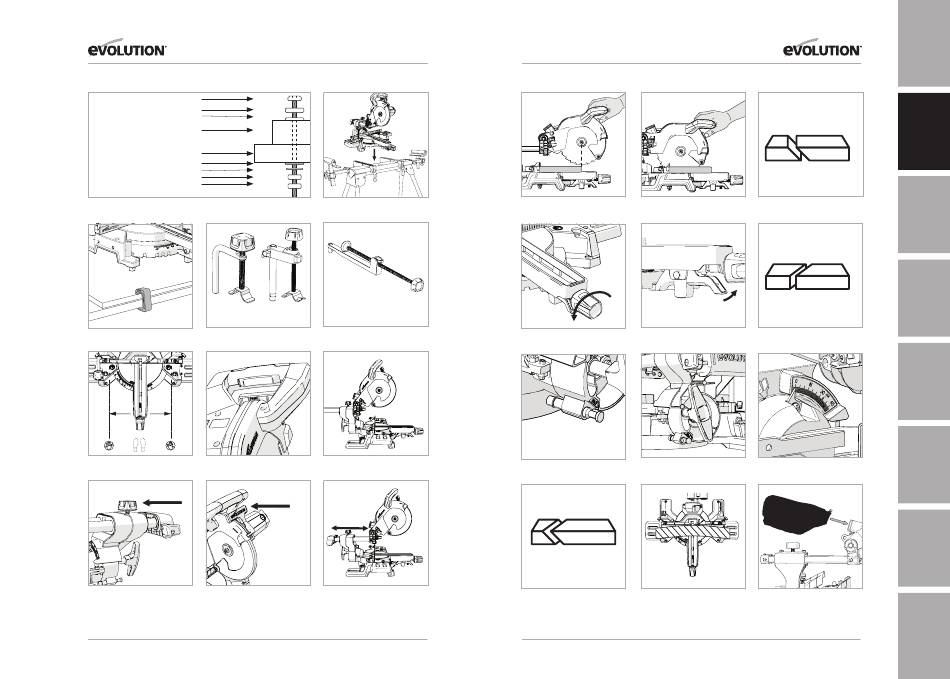 EVOLUTION

EVOLUTION