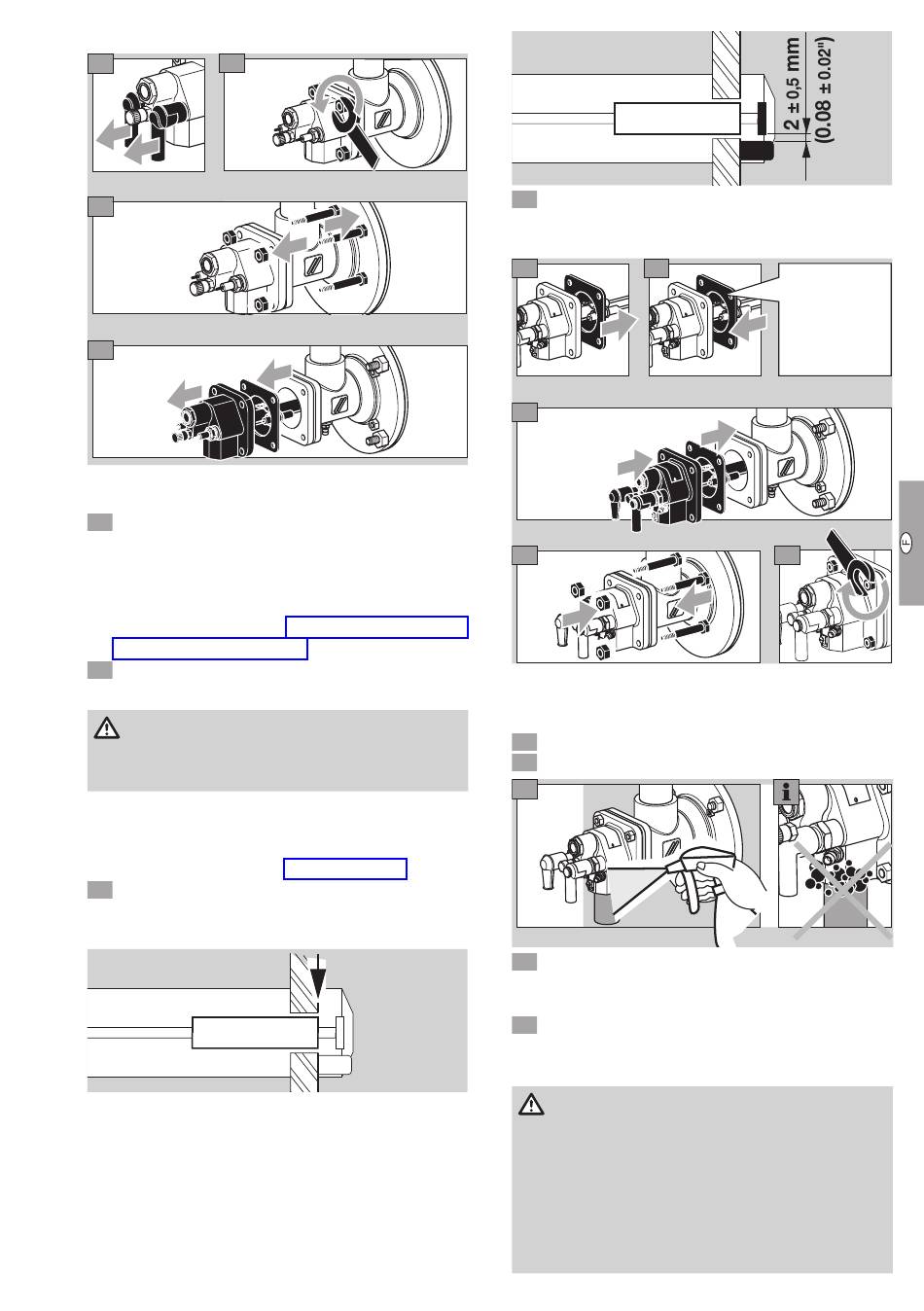 2 ± 0,5 mm
(0.08 ± 0.02")

F