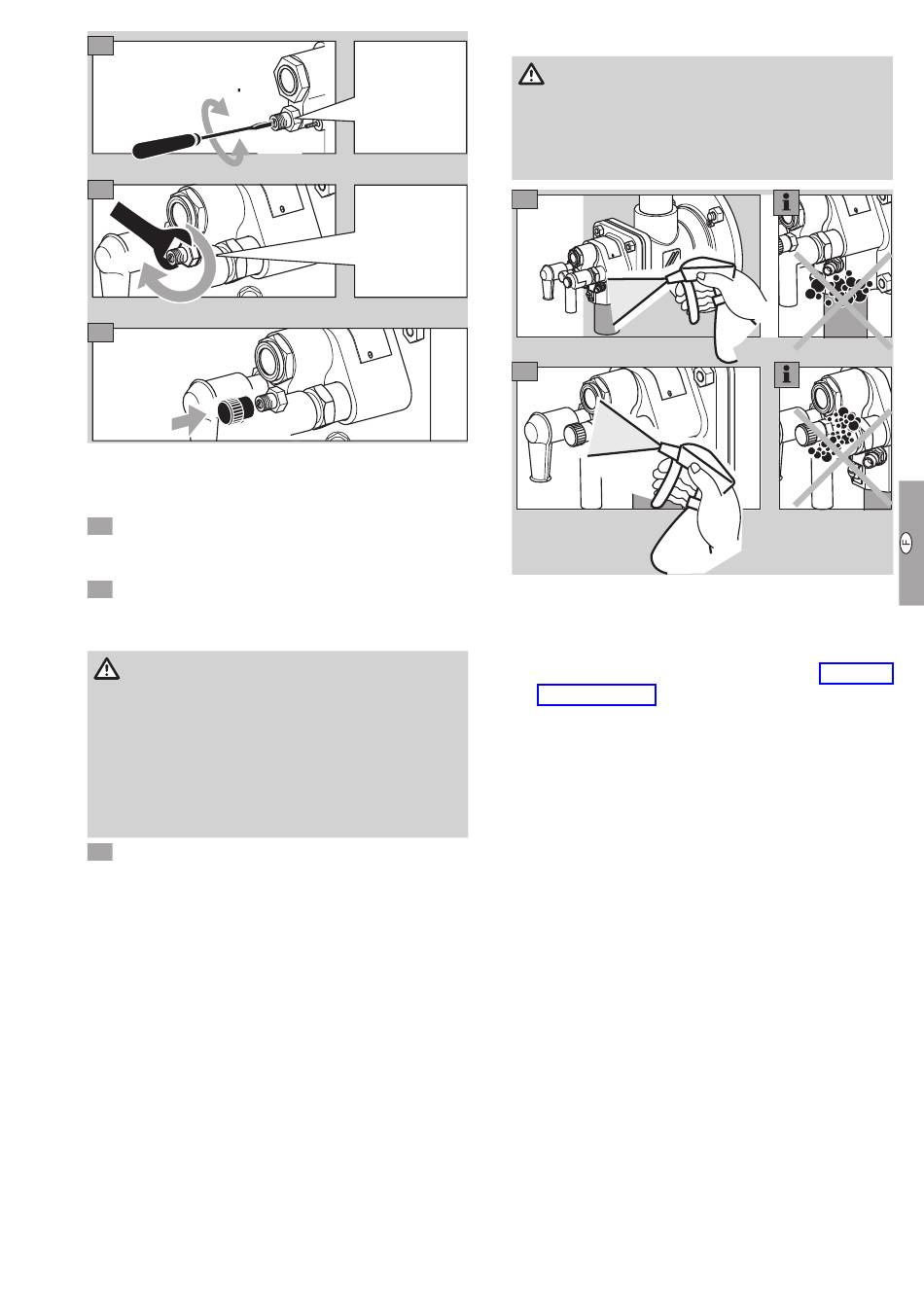 F