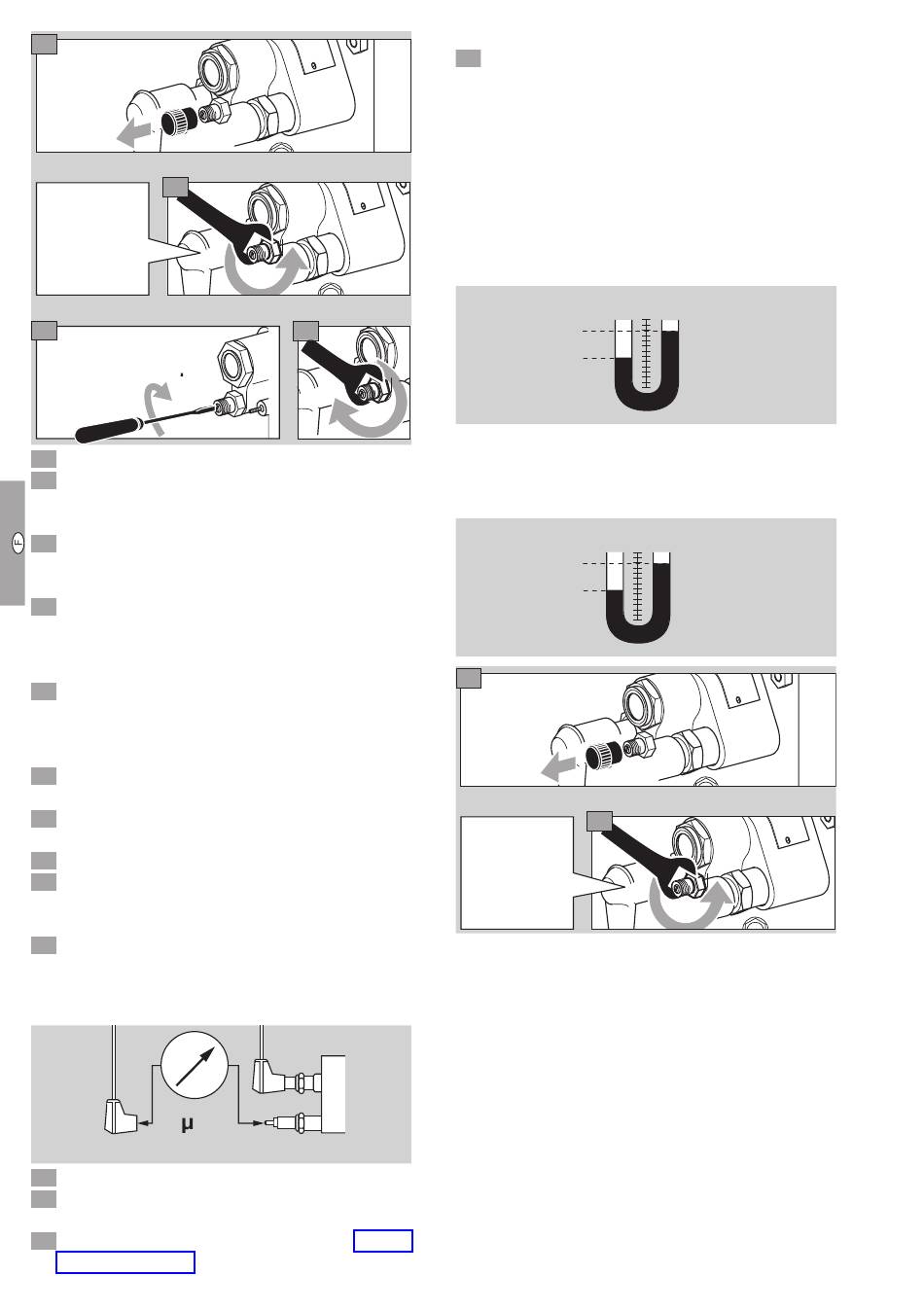 F

μ