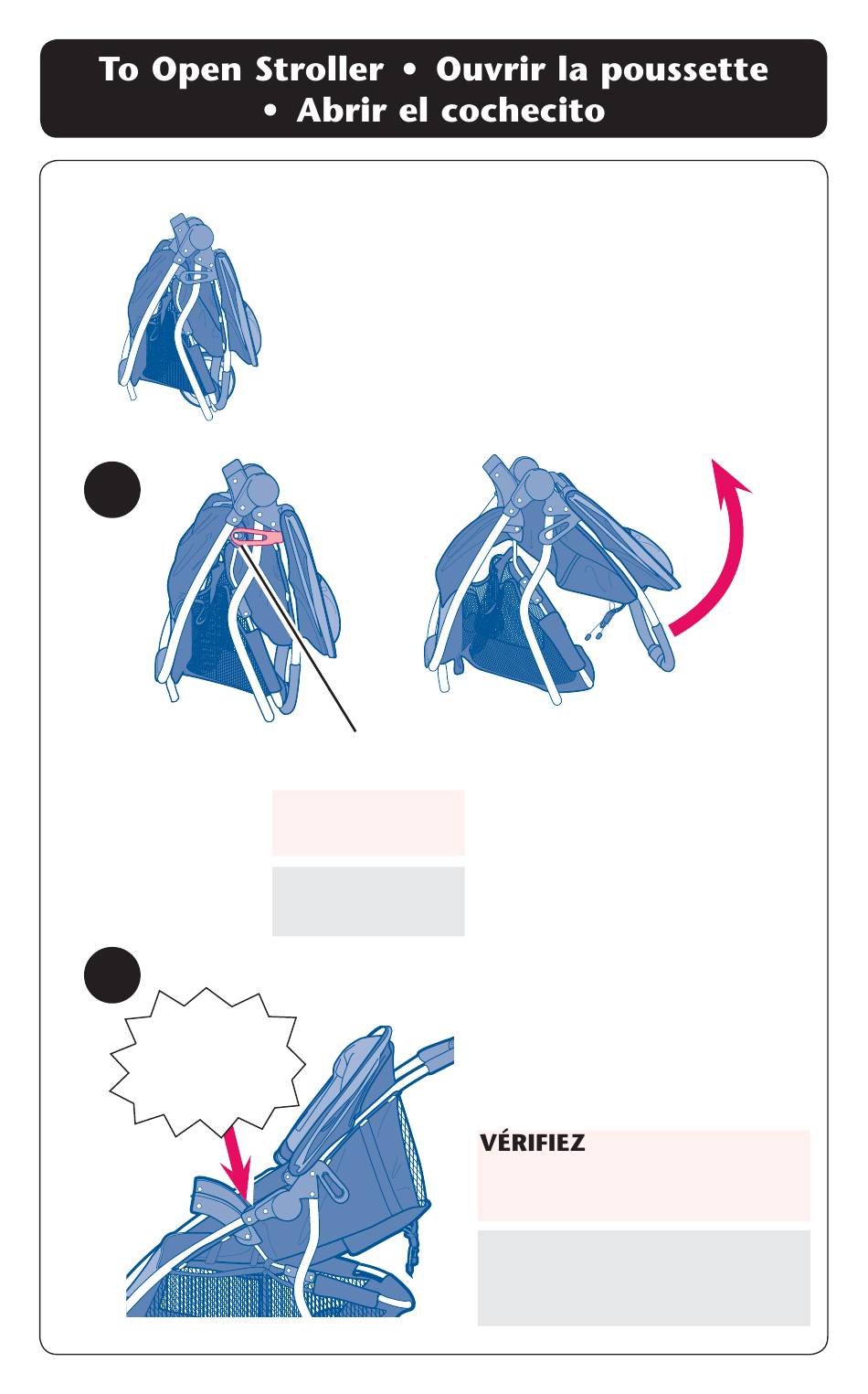 To Open Stroller • Ouvrir la poussette • Abrir el cochecito

VÉRIFIEZ