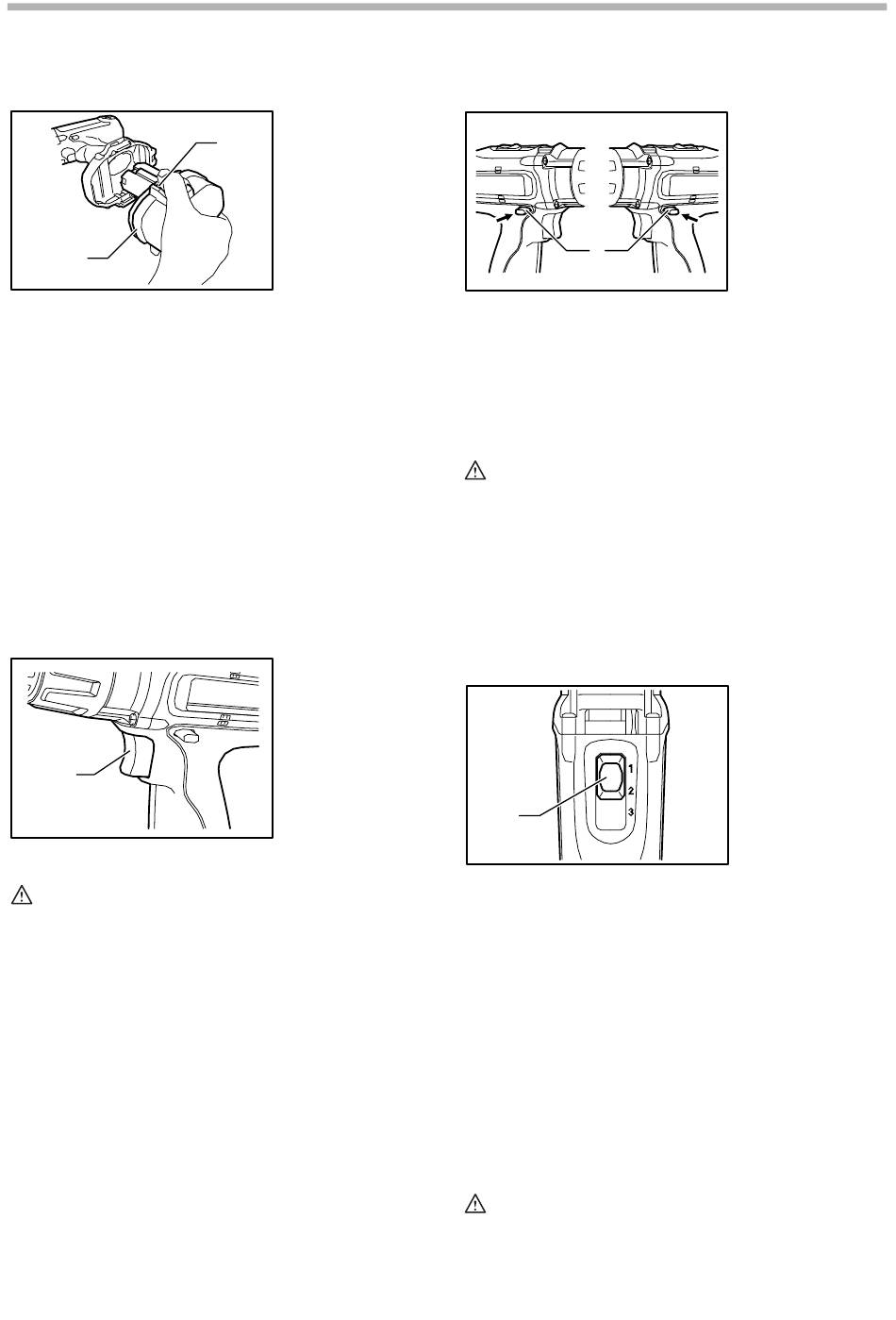 1
2
3