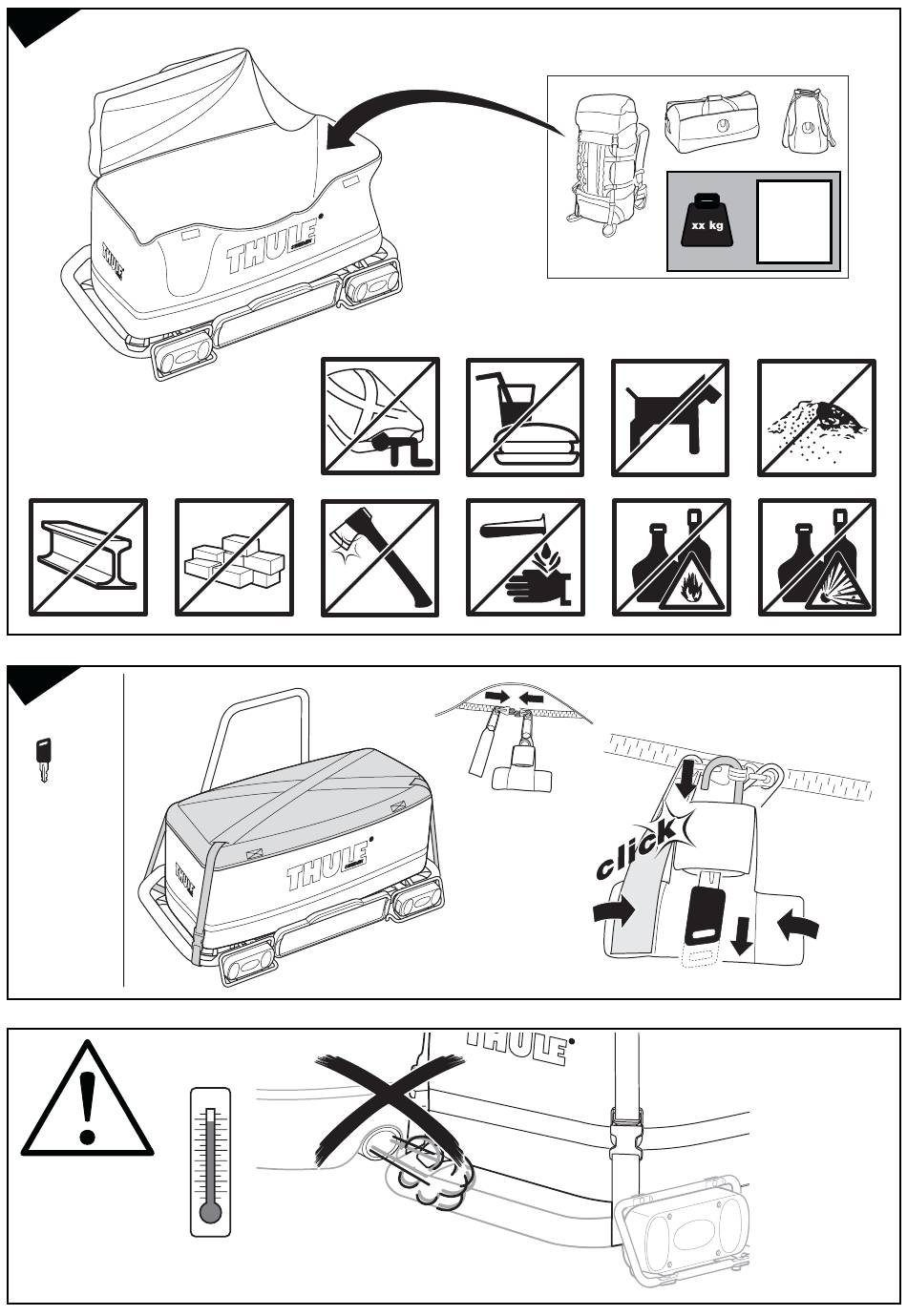 THULE
THULE
xx kg
THULE
THULE
click
THULE