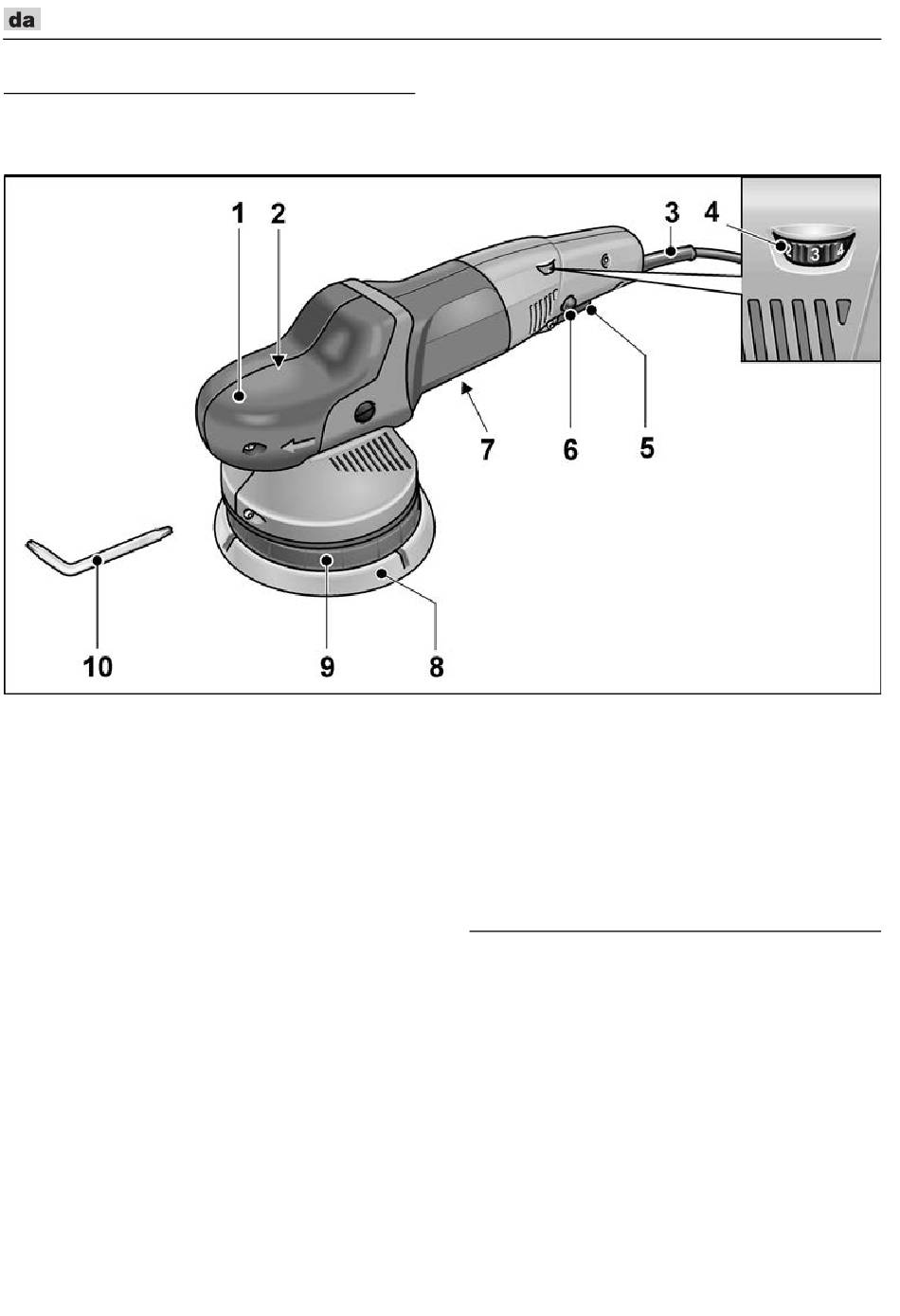 da

1
2
3
4
2
3
4
7
6
5
10
9
8