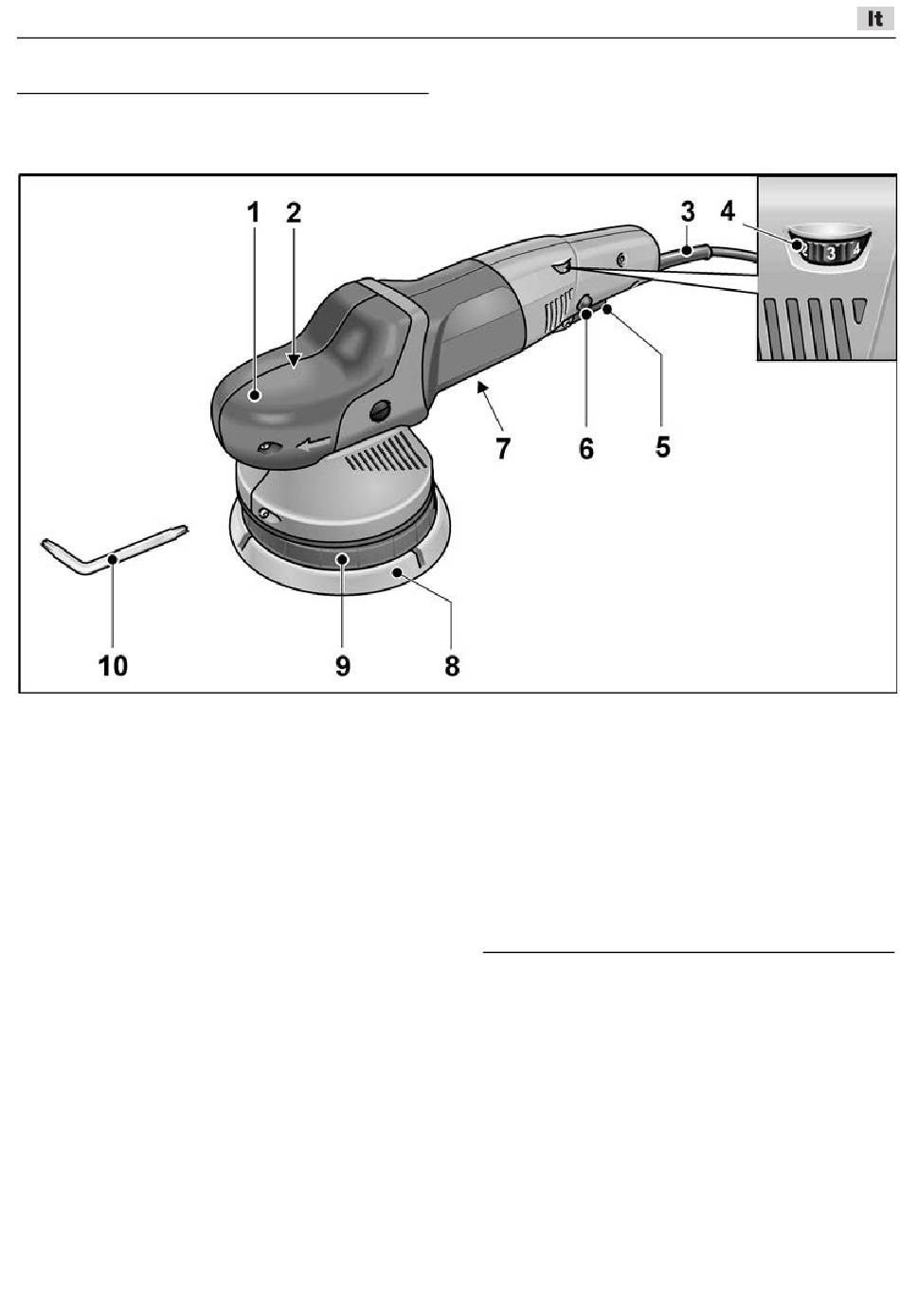 It

1 2 3 4

2 3 4

7 6 5

10 9 8