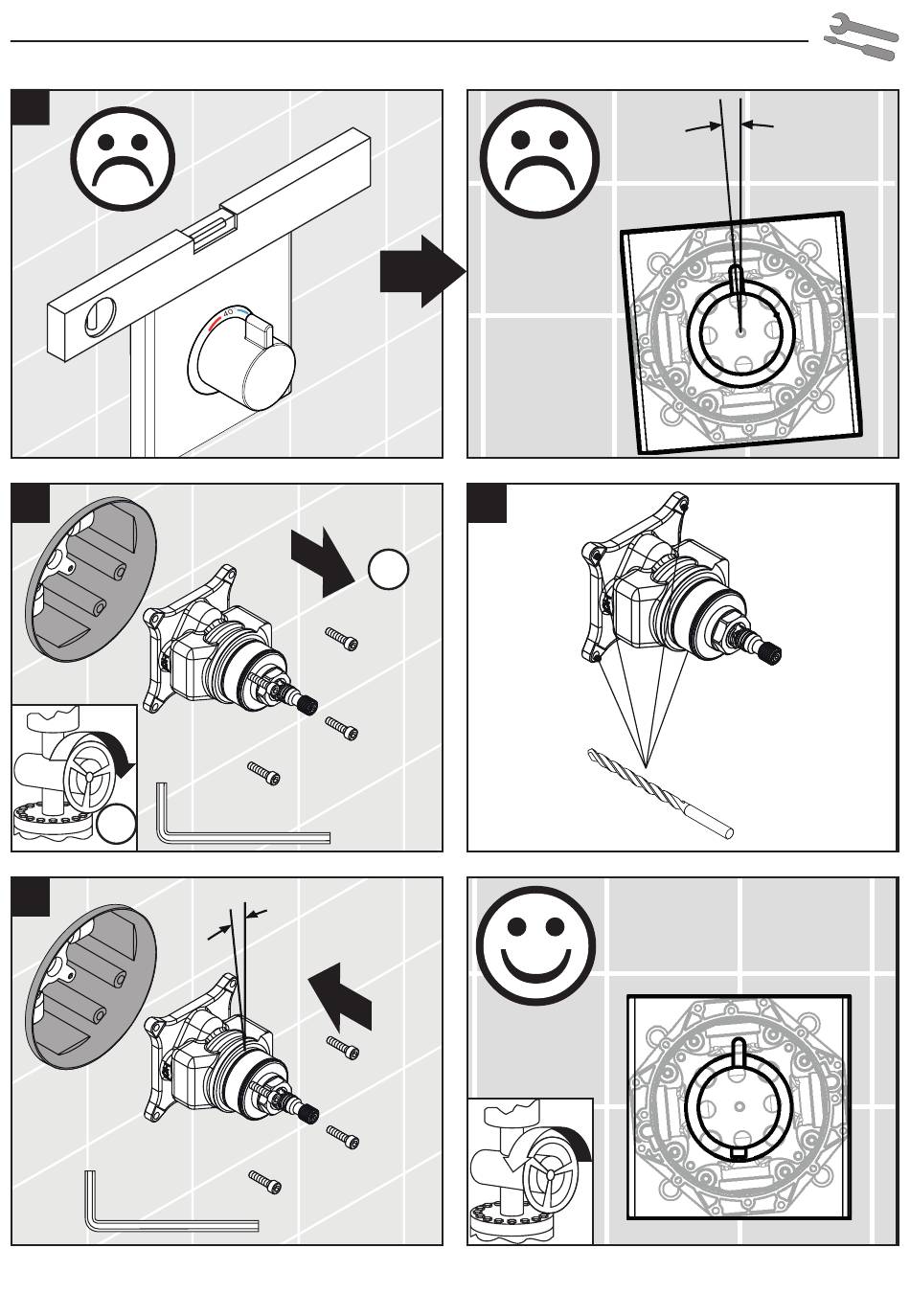 40