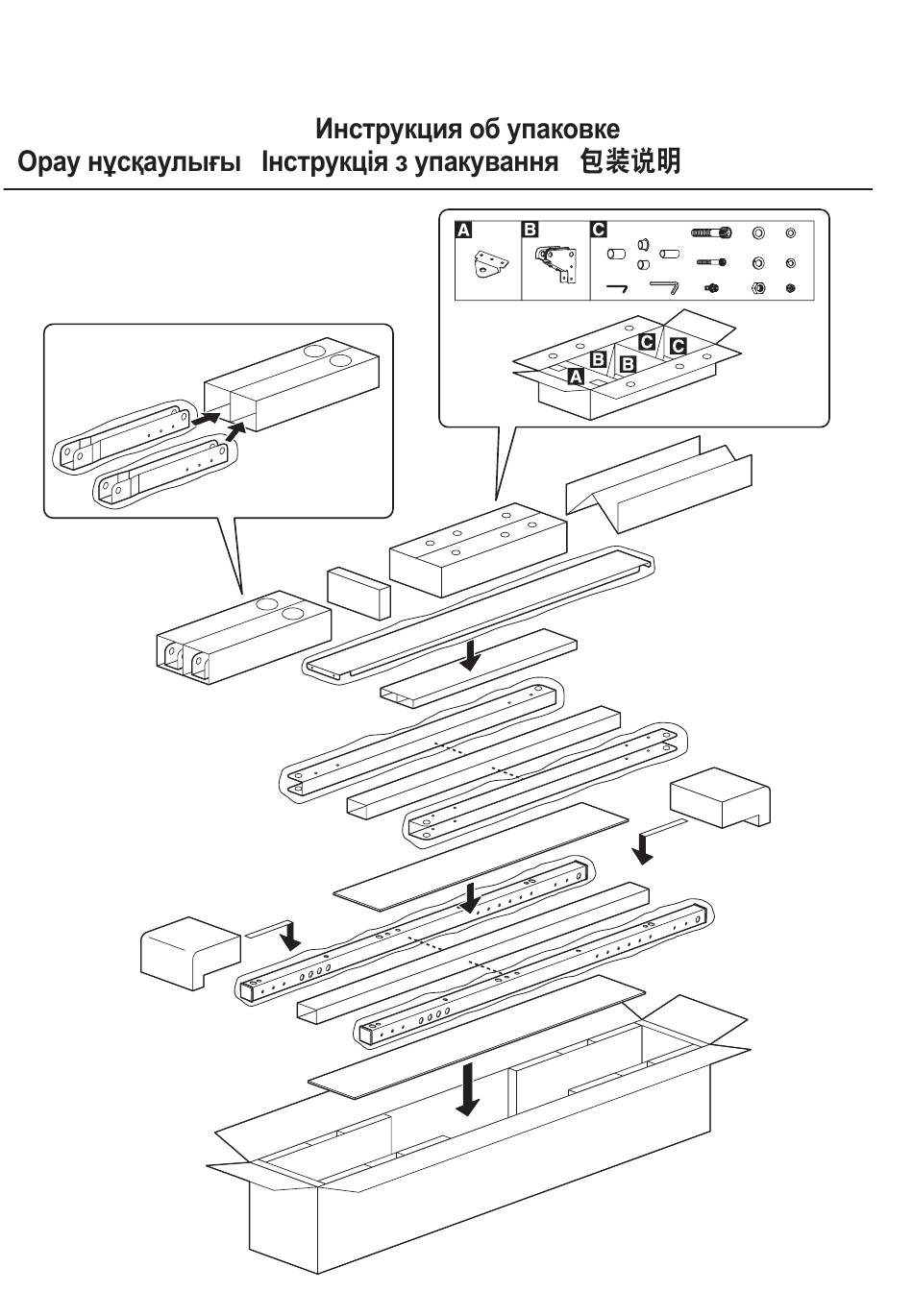 Инструкция об упаковке
Орау нұсқаулығы   Інструкція з упакування   包装说明

A B C

C C
B B
A