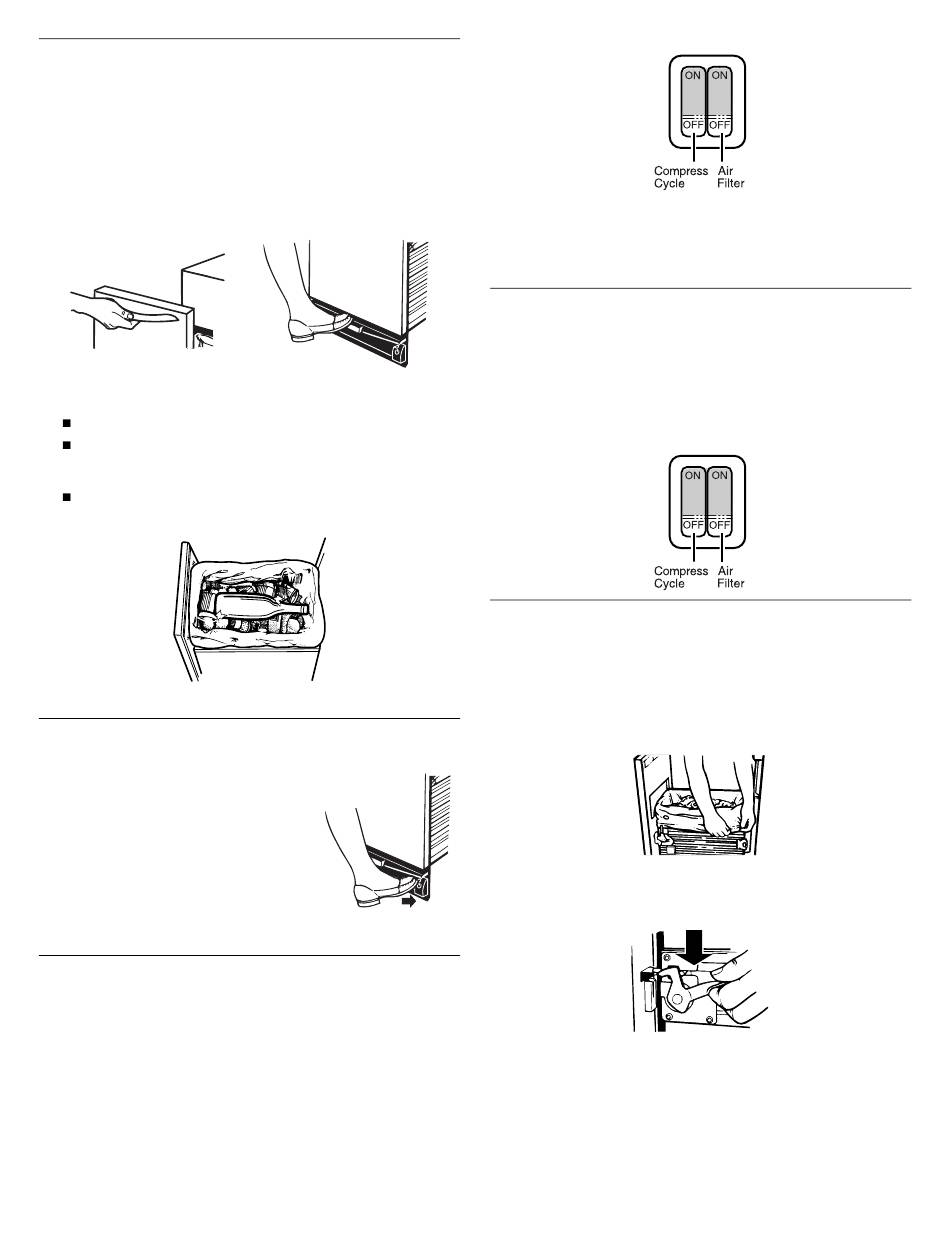 ON
ON
OFF
OFF
Compress Cycle
Air Filter

ON
ON
OFF
OFF
Compress Cycle
Air Filter