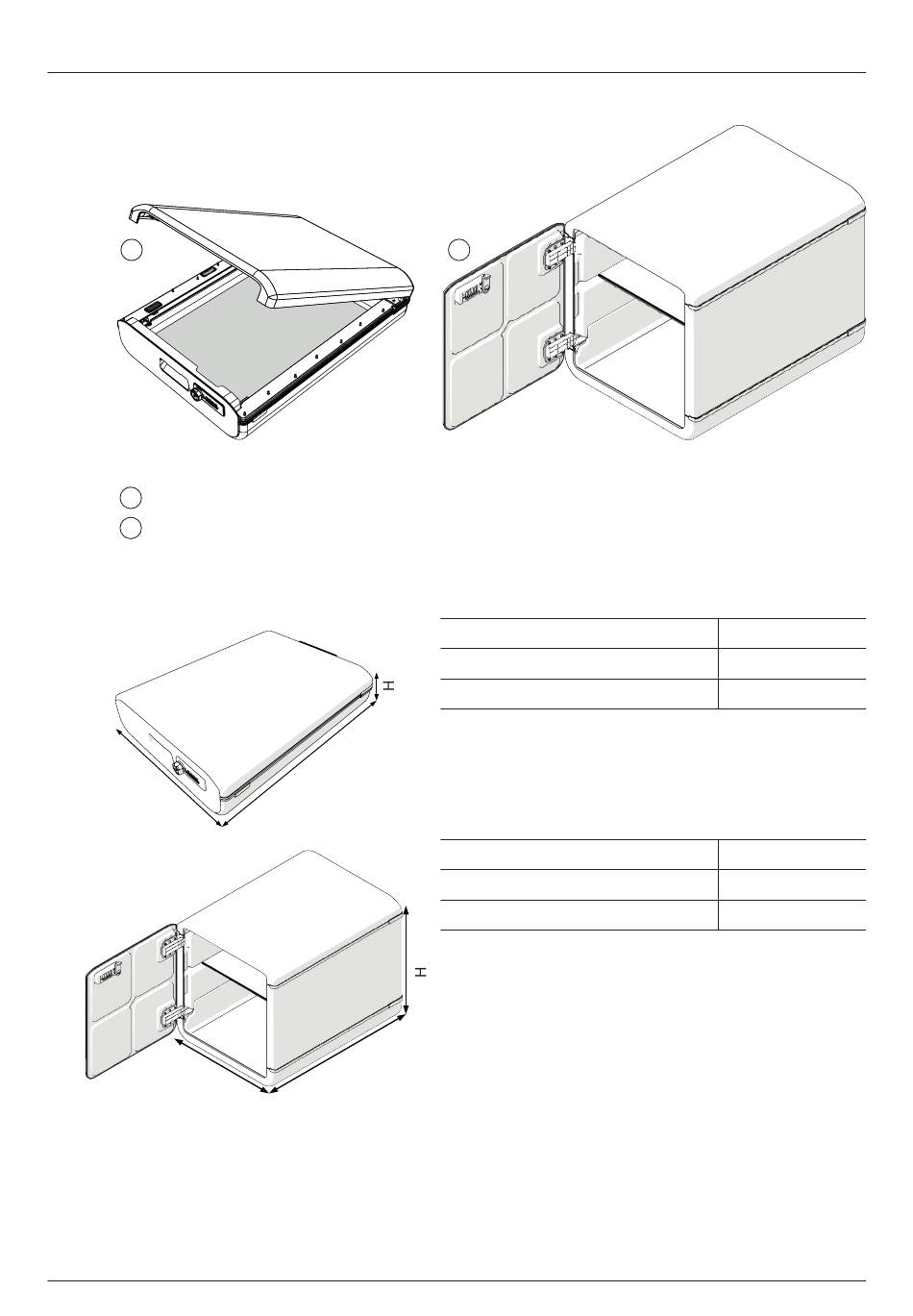 H

H