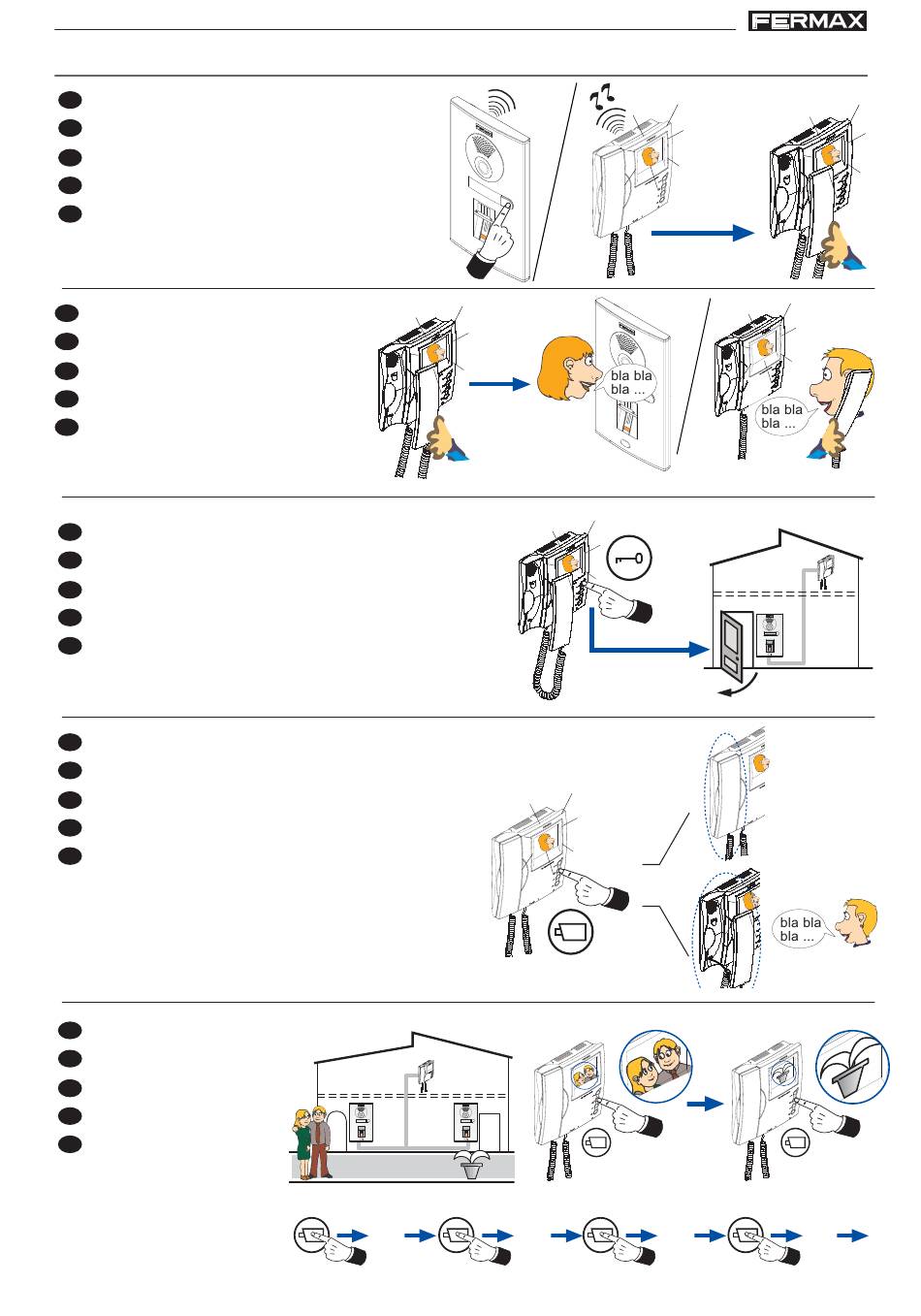 FERMAX

bla bla
bla ...

bla bla
bla ...

bla bla
bla ...