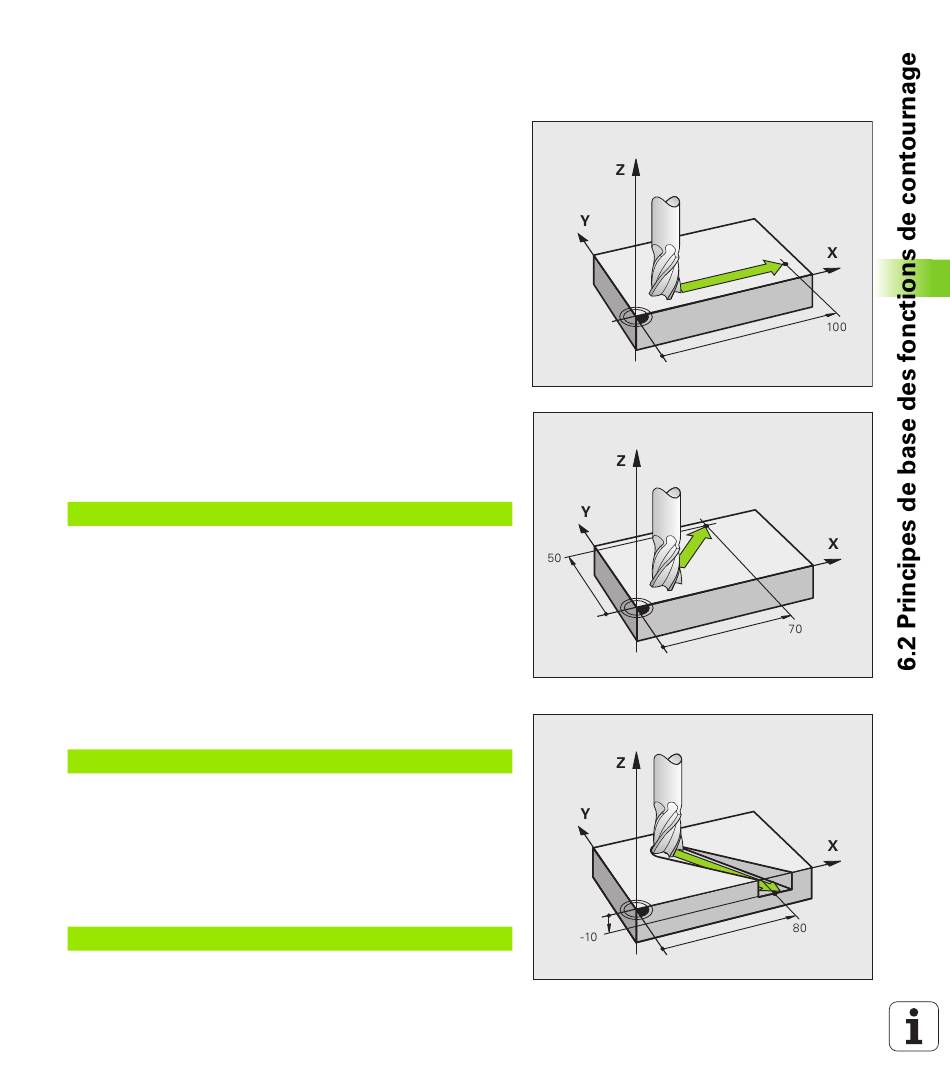 Z
Y
X
100

Z
Y
X
50
70

Z
Y
X
-10
80

6.2 Principes de base des fonctions de contournage

i