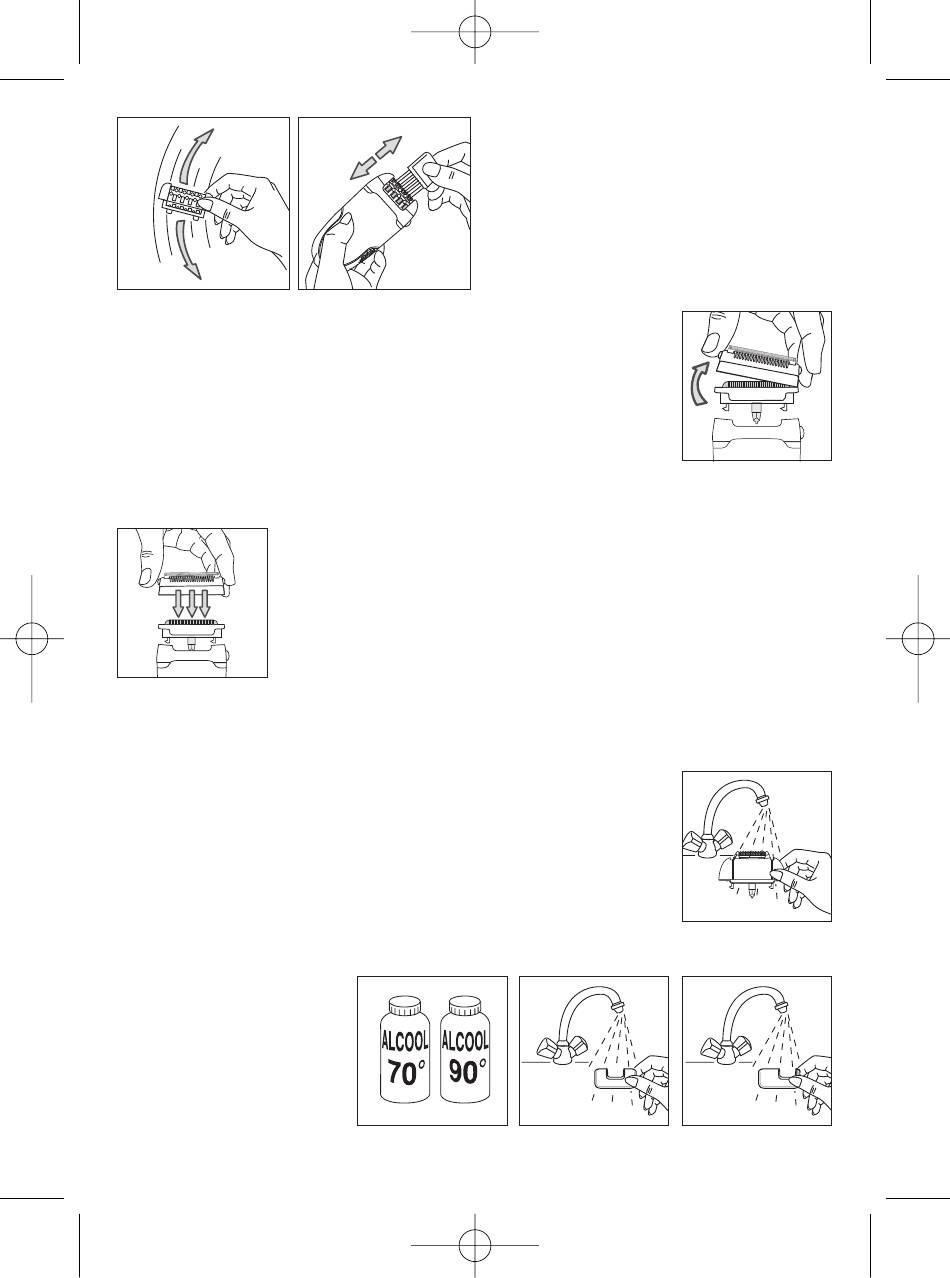 ALCOOL
70°

ALCOOL
90°