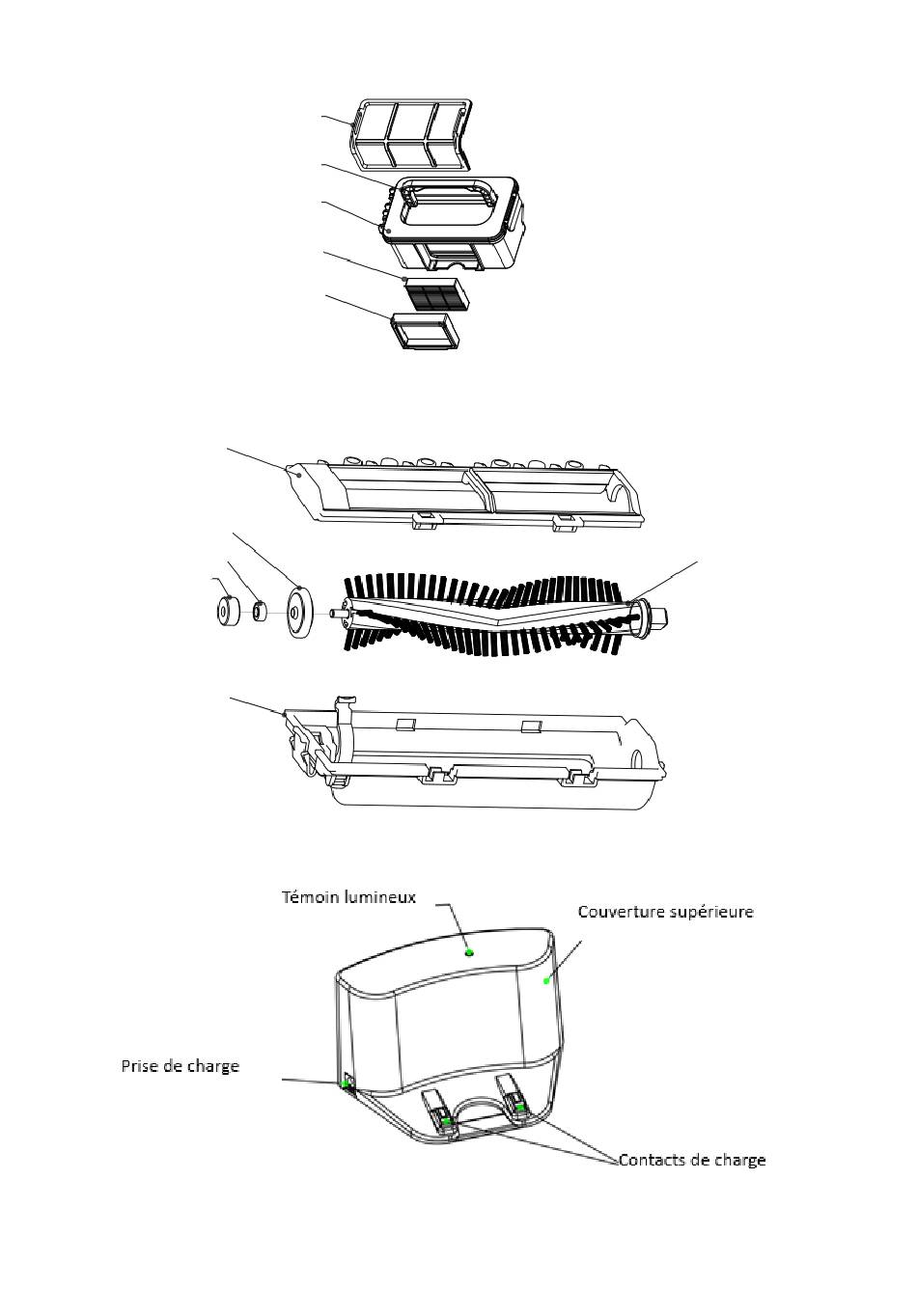 Témoin lumineux

Couverture supérieure

Prise de charge

Contacts de charge