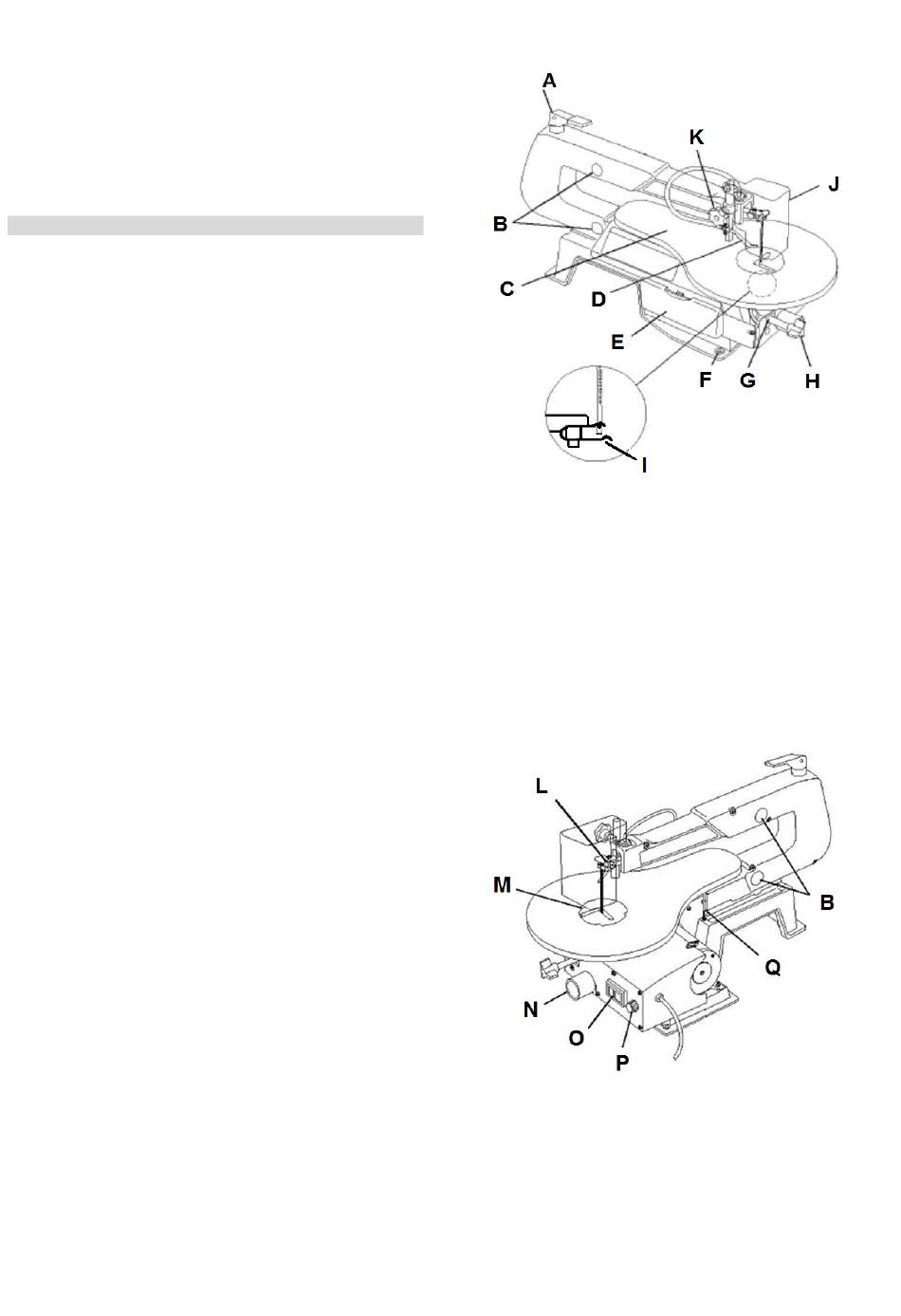 A
K
J
B
C
D
E
F
G
H
I

L
M
B
Q
N
O
P