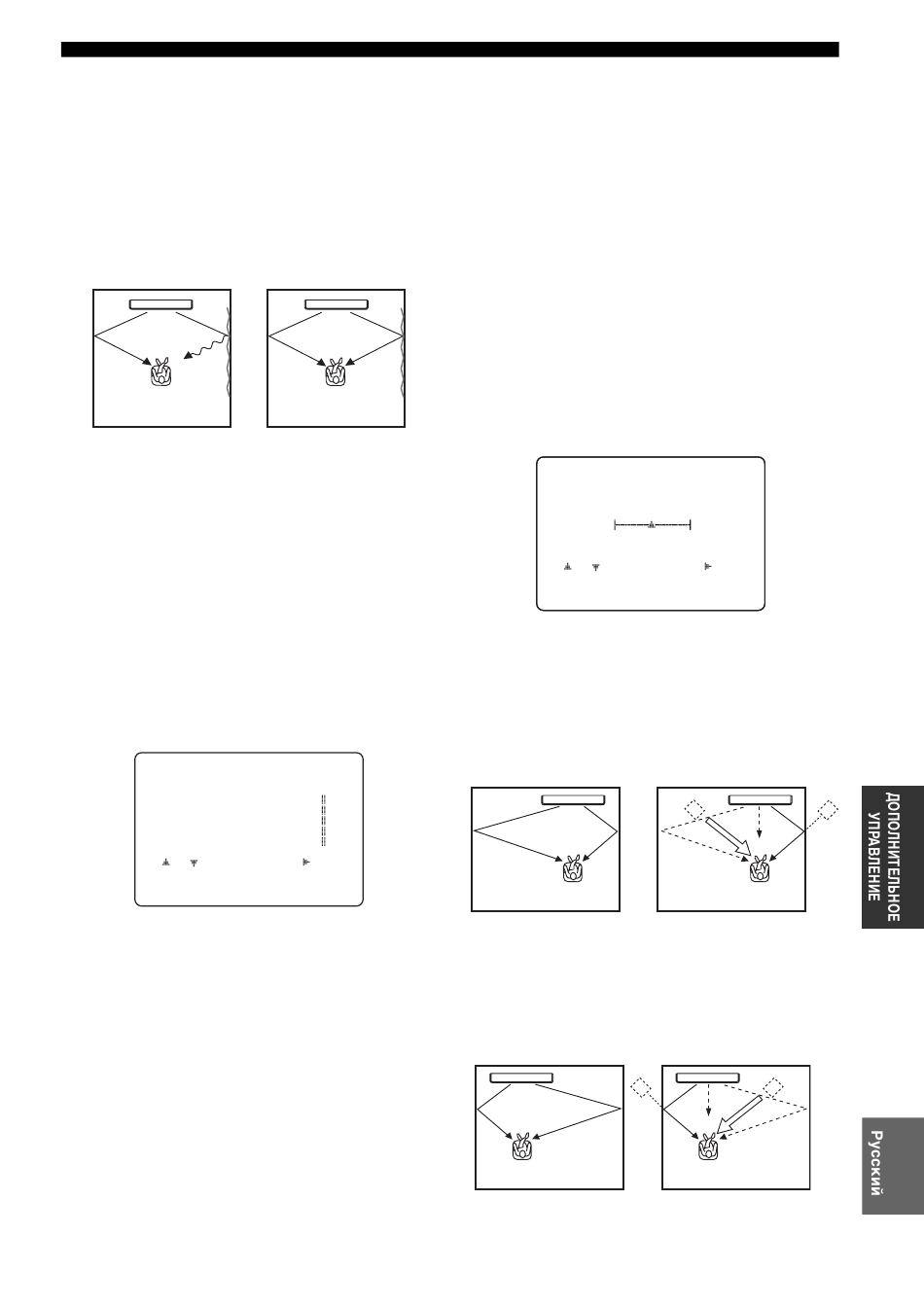 ДОПОЛНИТЕЛЬНОЕ УПРАВЛЕНИЕ

Русский