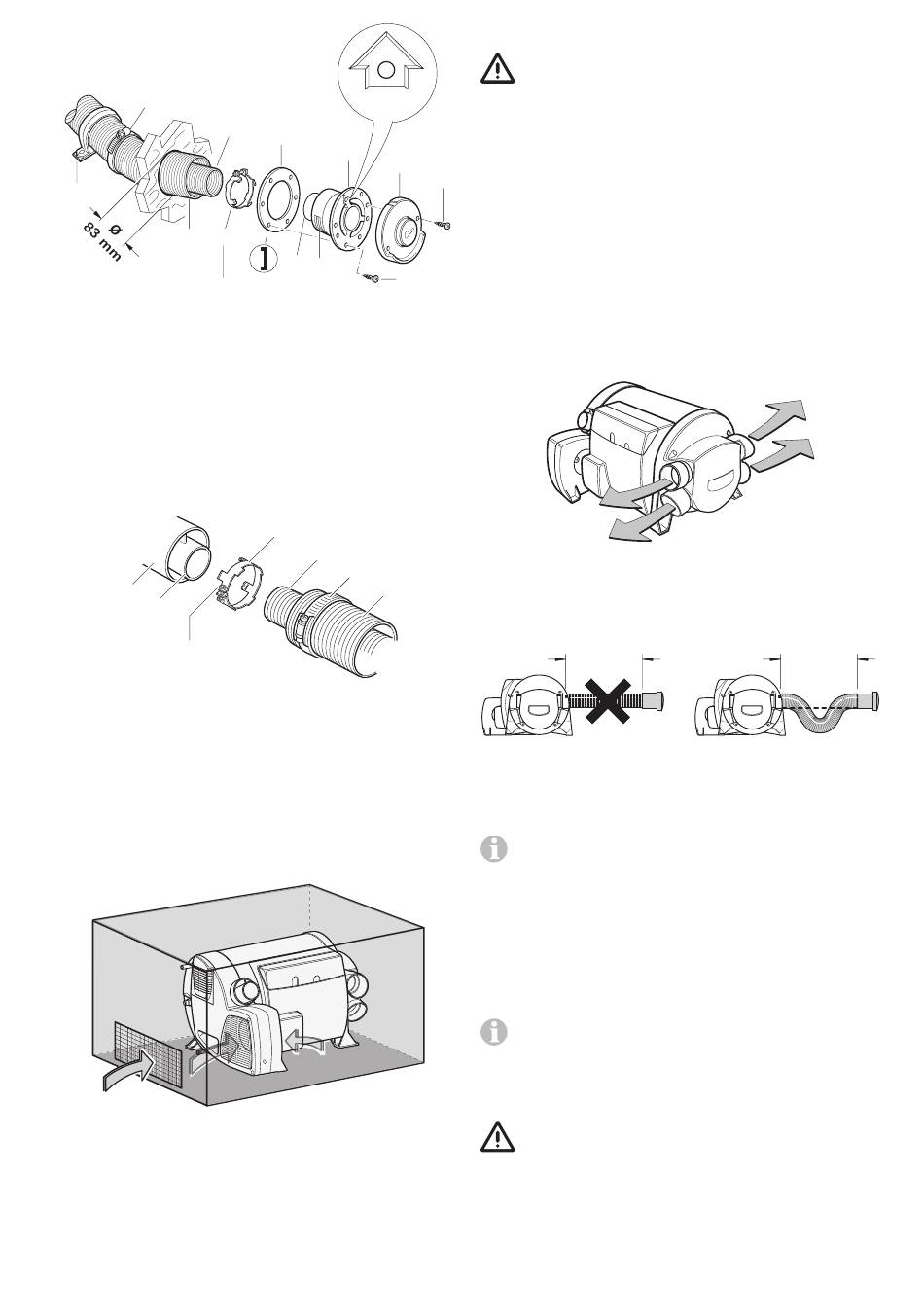 Ø
83 mm