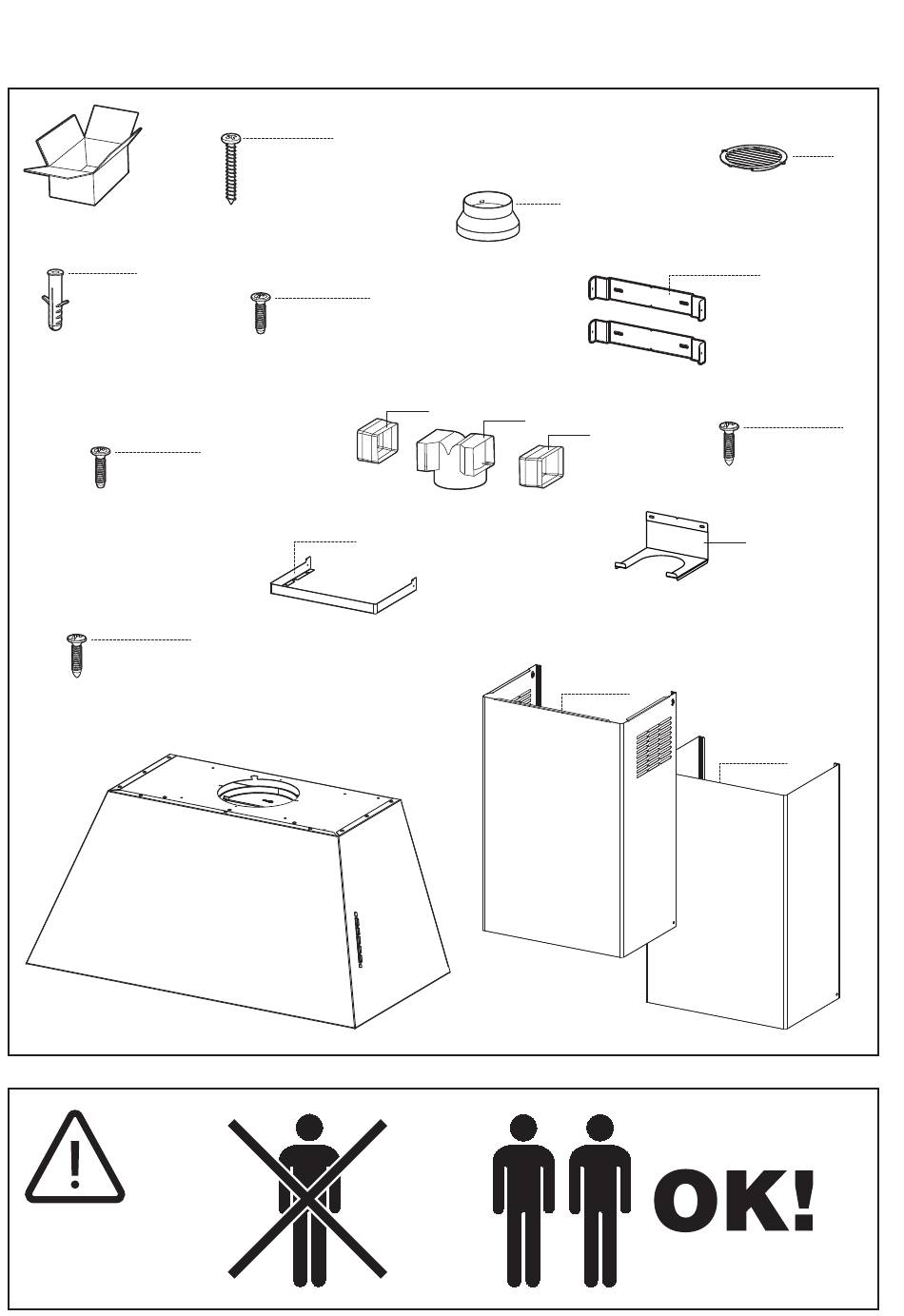 OK!