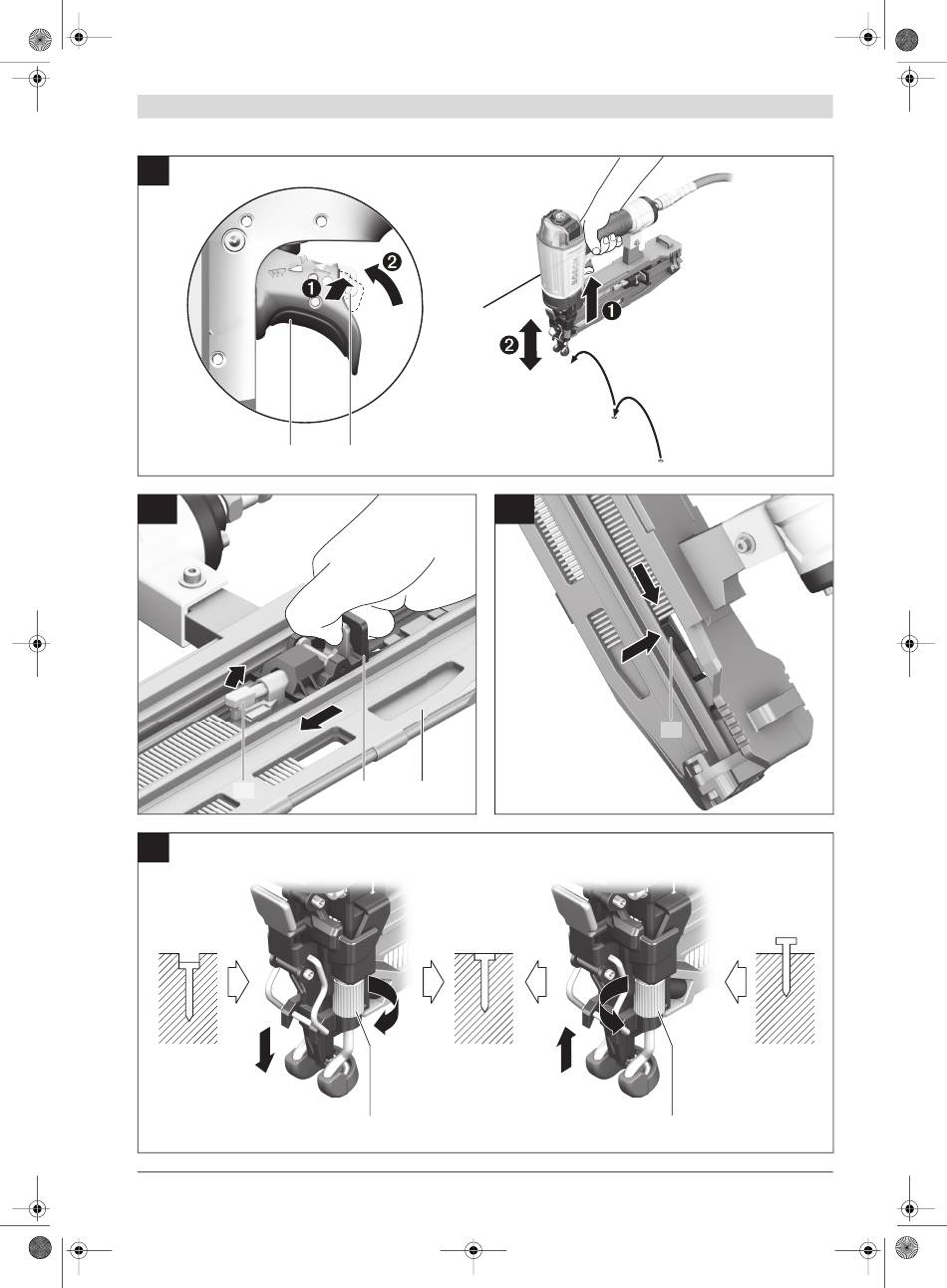 ❶
❷
❶
❷