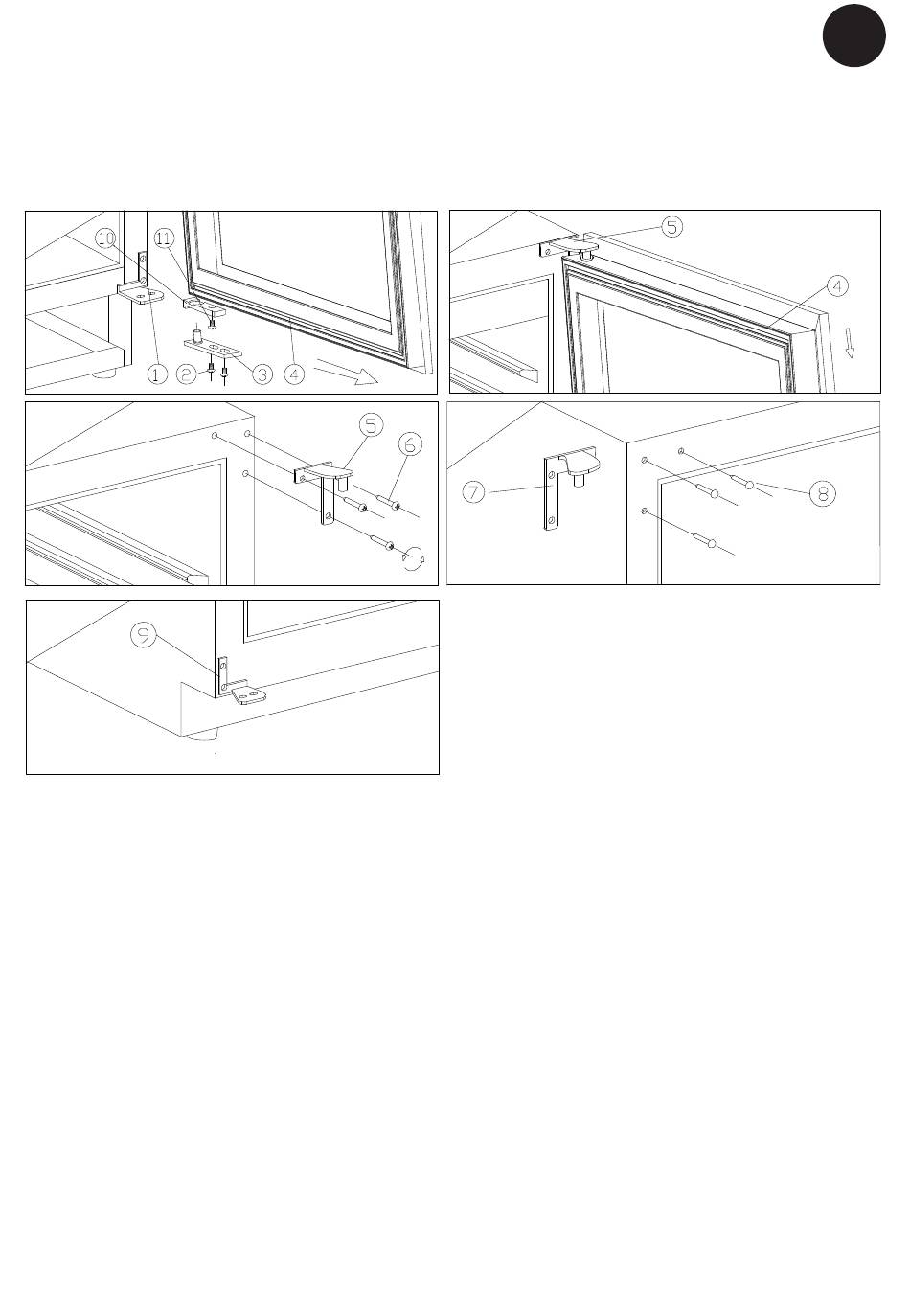 10
11
1
2
3
4
5
4
5
6
7
8
9