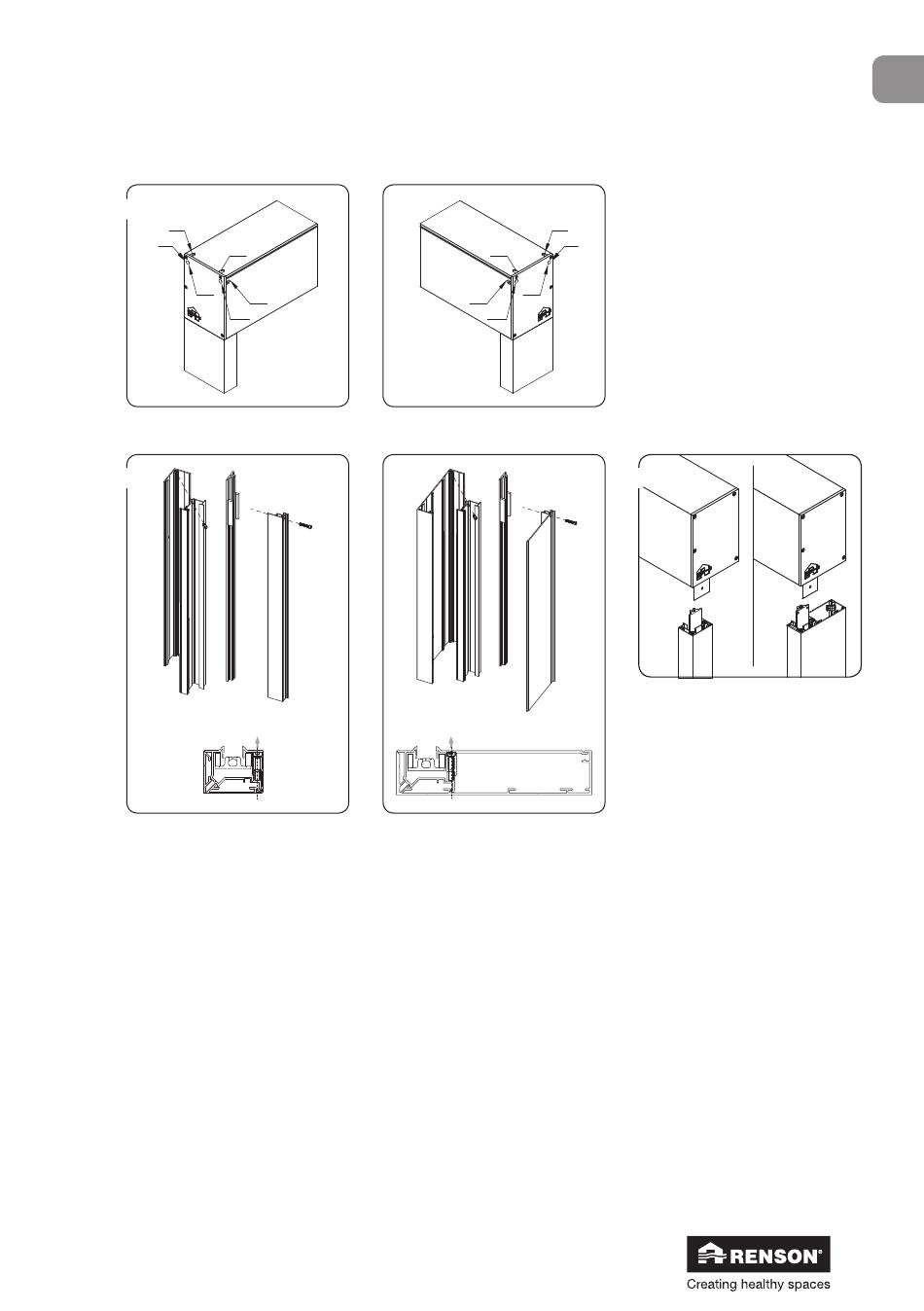 RENSON®
Creating healthy spaces