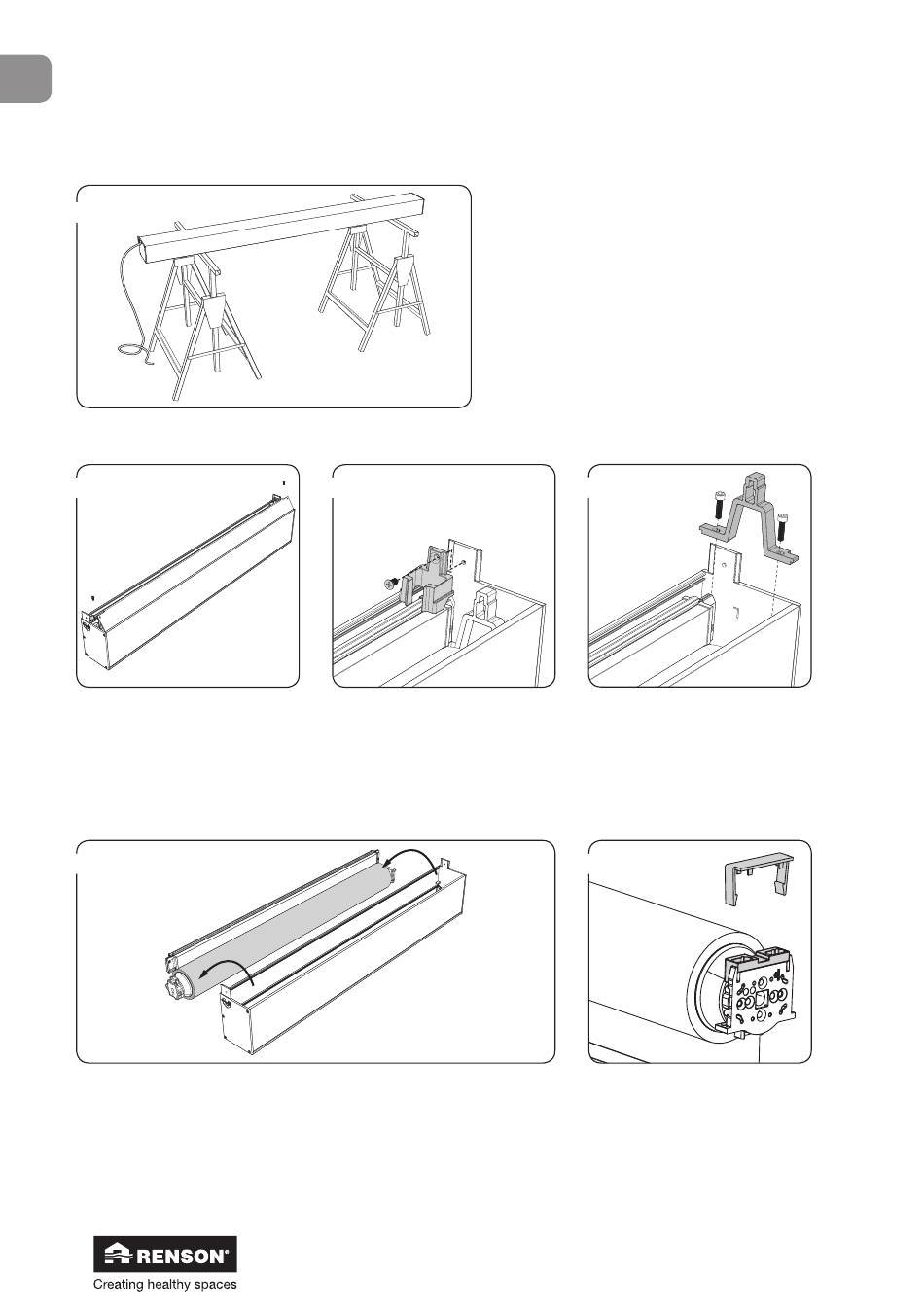 RENSON®
Creating healthy spaces