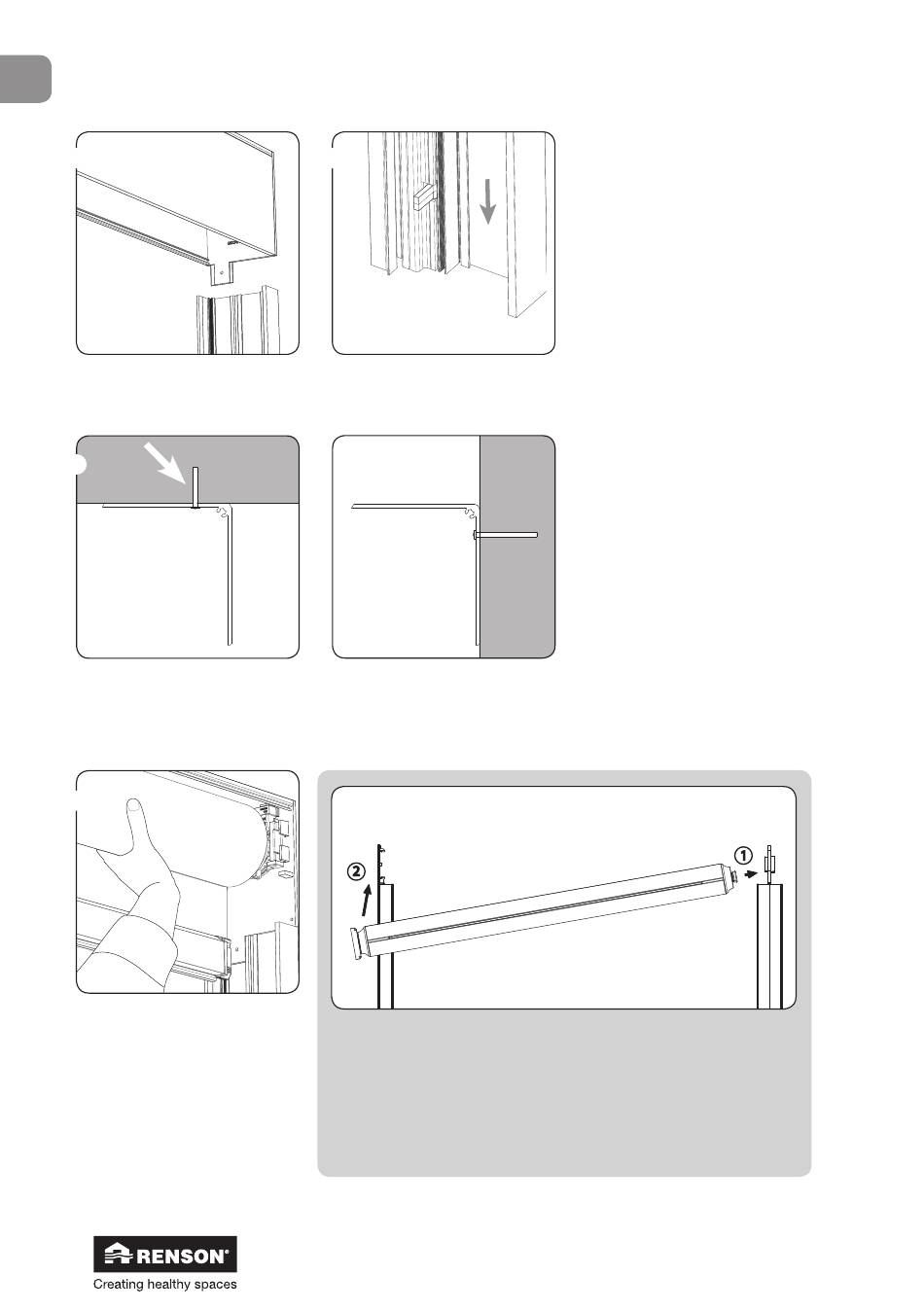 ②

①

RENSON®
Creating healthy spaces