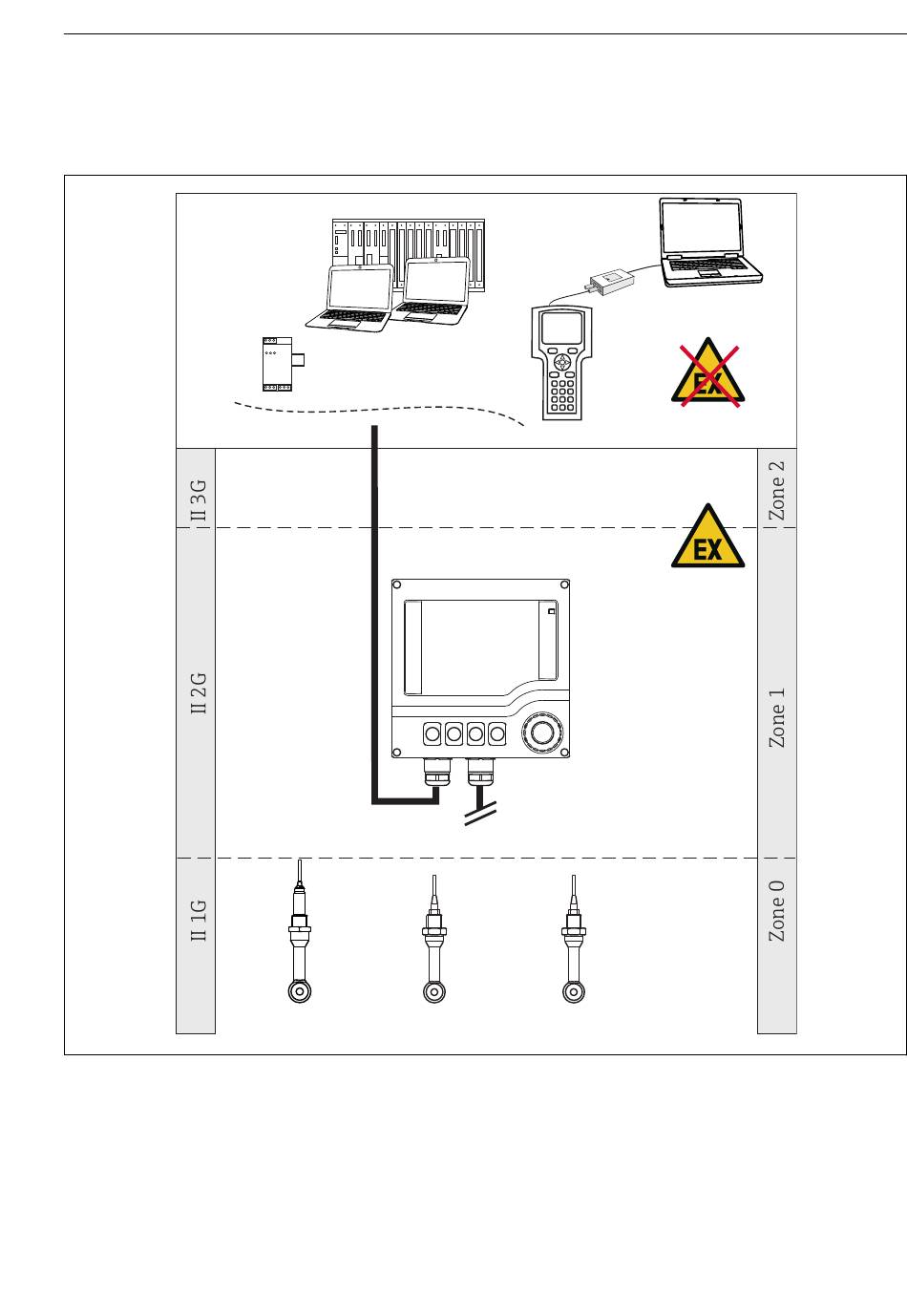 EX

II 3G

Zone 2

EX

II 2G

Zone 1

II 1G

Zone 0