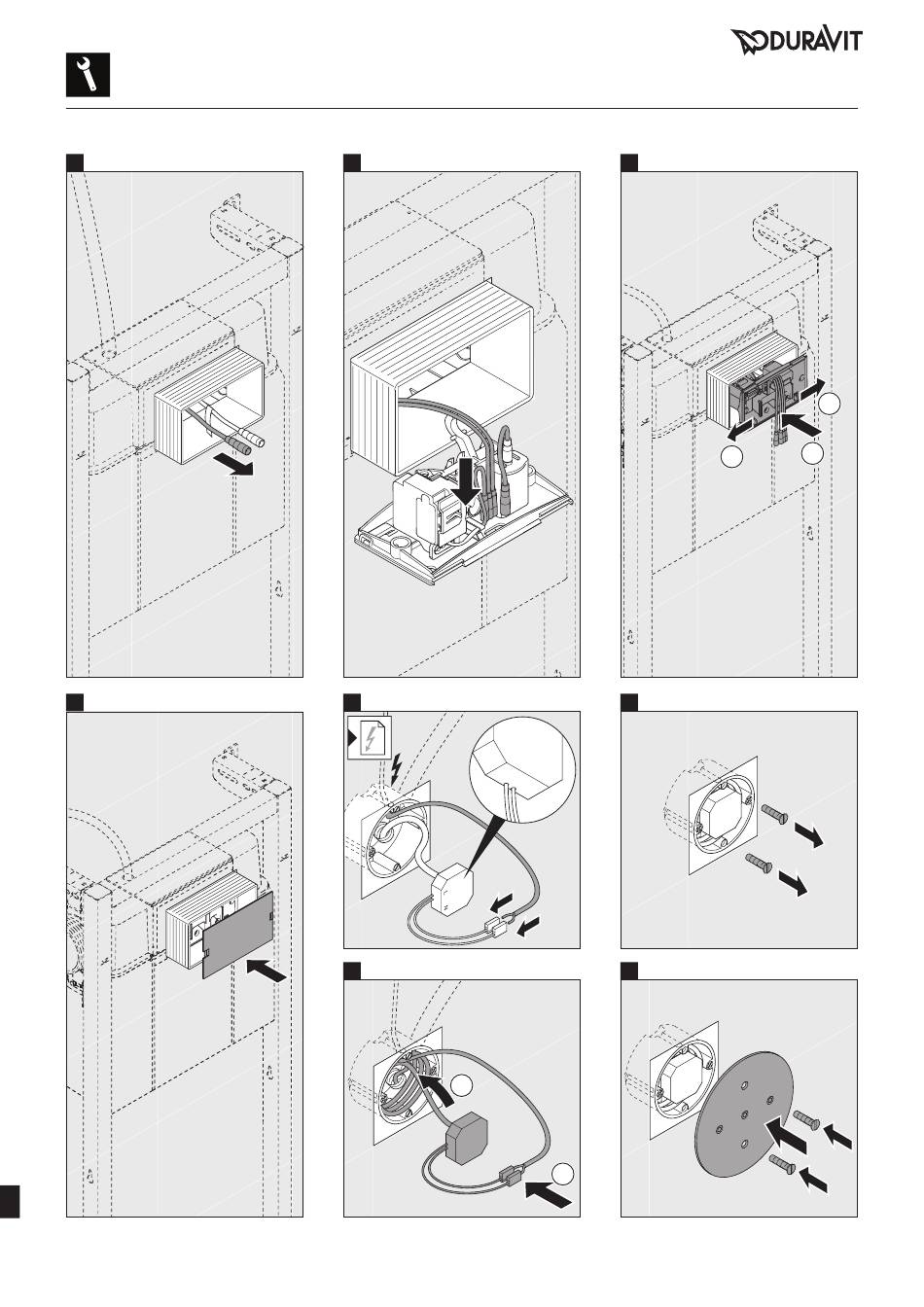 DURAVIT