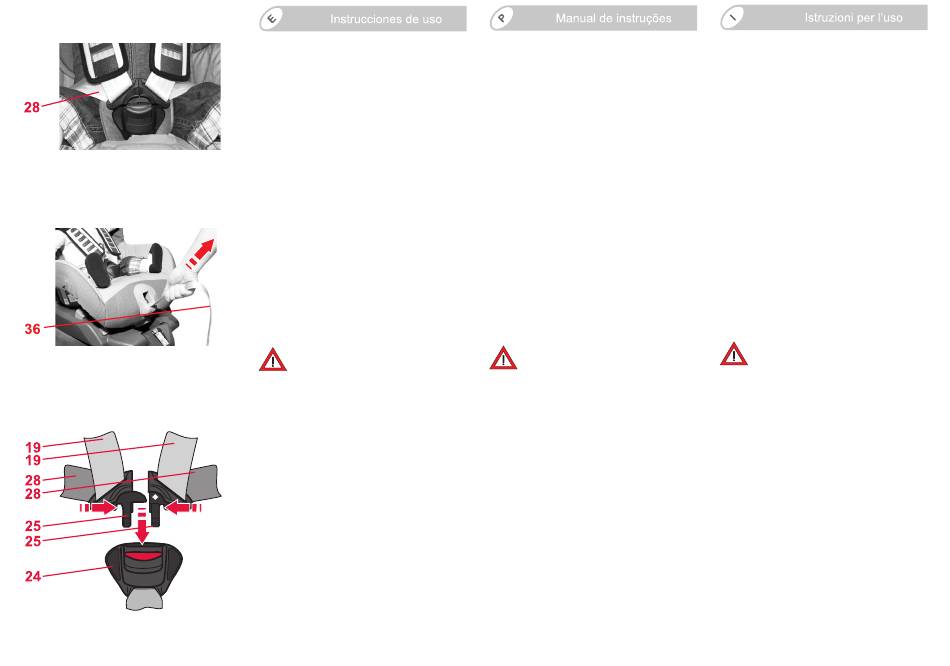 E Instrucciones de uso

P Manual de instruções

I Istruzioni per l'uso

28

36

19
19
28
28
25
25
24