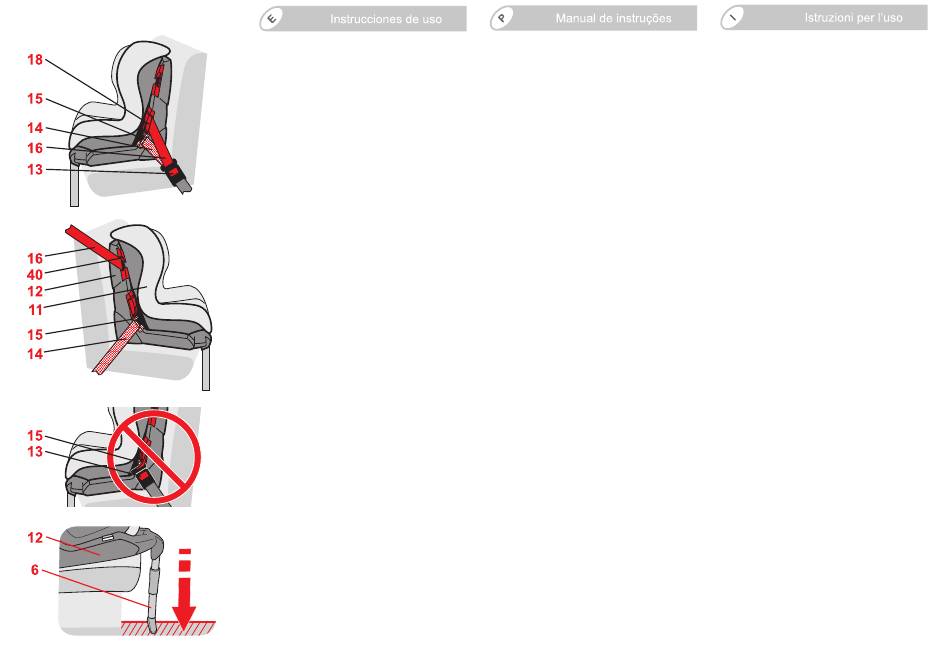 E Instrucciones de uso

P Manual de instruções

I Istruzioni per l'uso

18
15
14
16
13

16
40
12
11
15
14

15
13

12
6