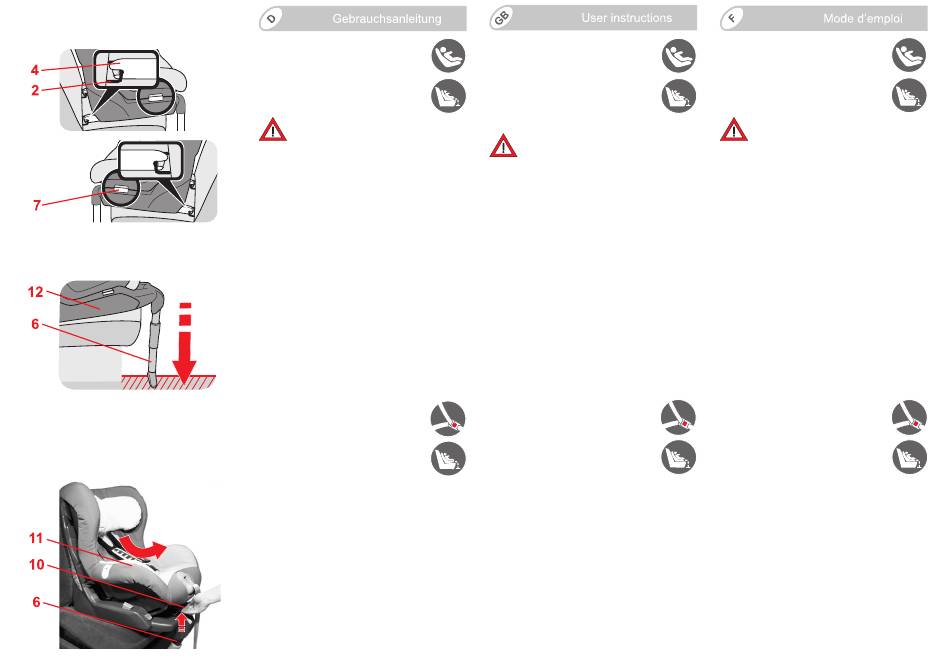 4
2
7
12
6
11
10
6

D Gebrauchsanleitung

GB User instructions

F Mode d'emploi