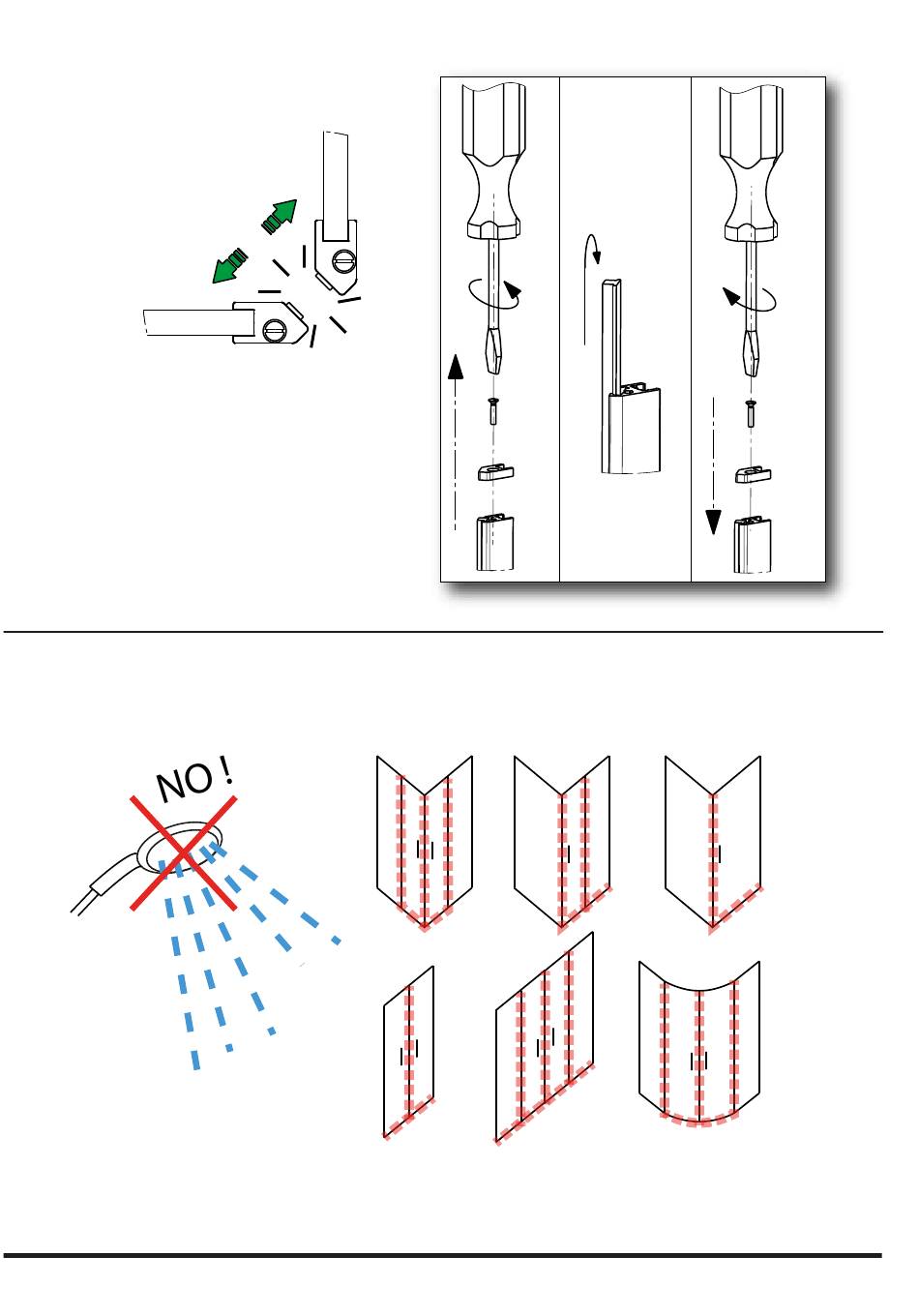 NO !