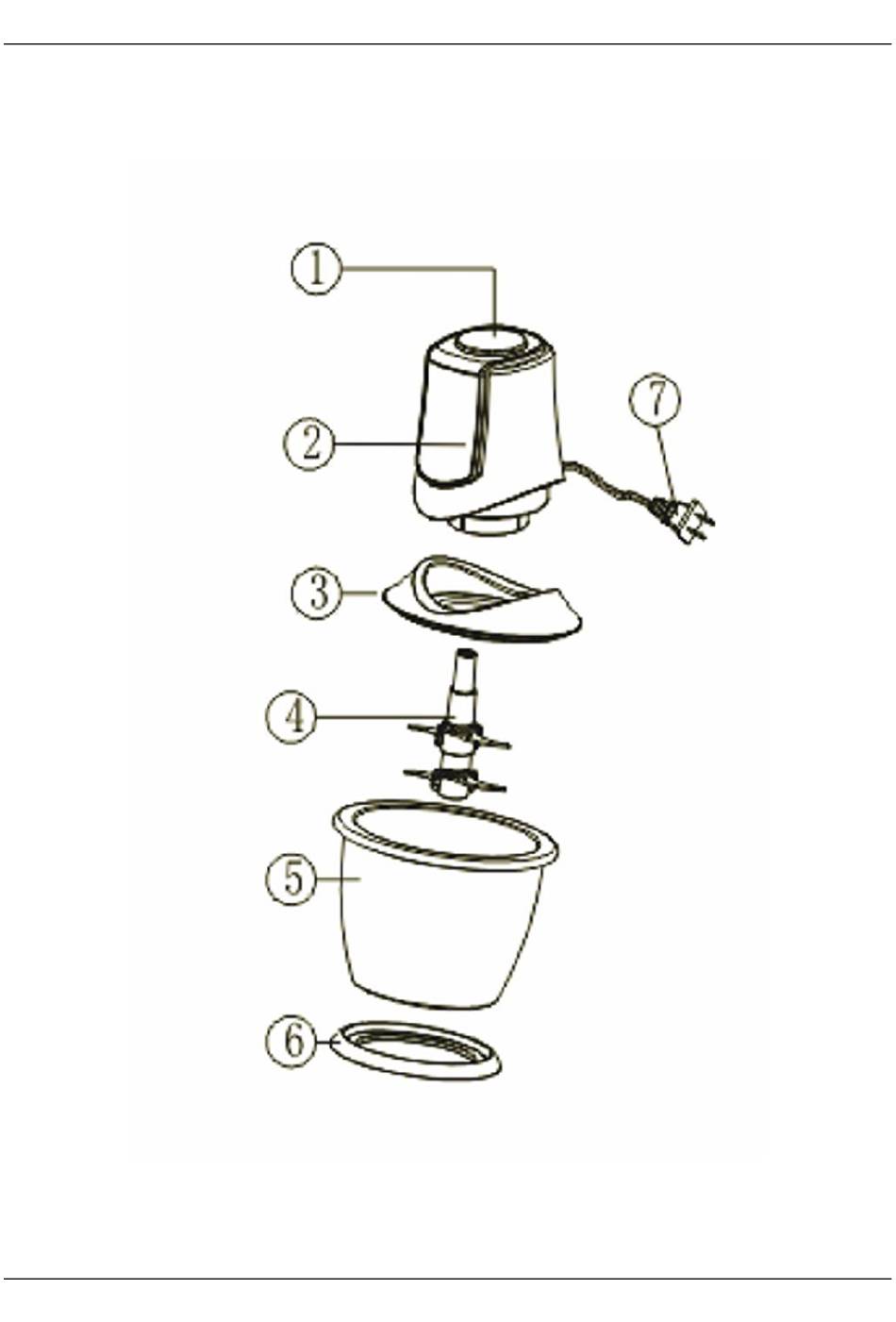 1
2
7
3
4
5
6