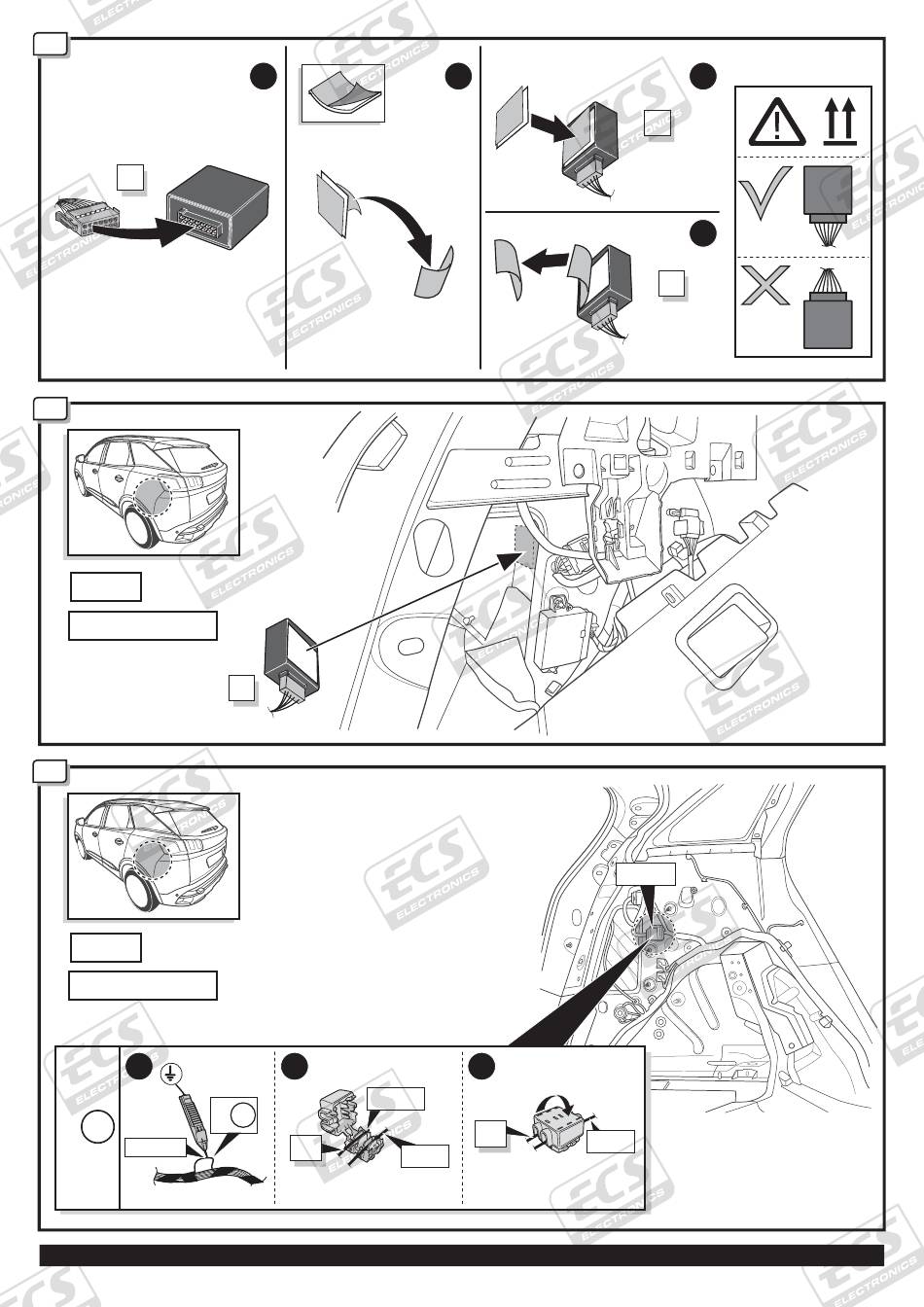 ECS ELECTRONICS