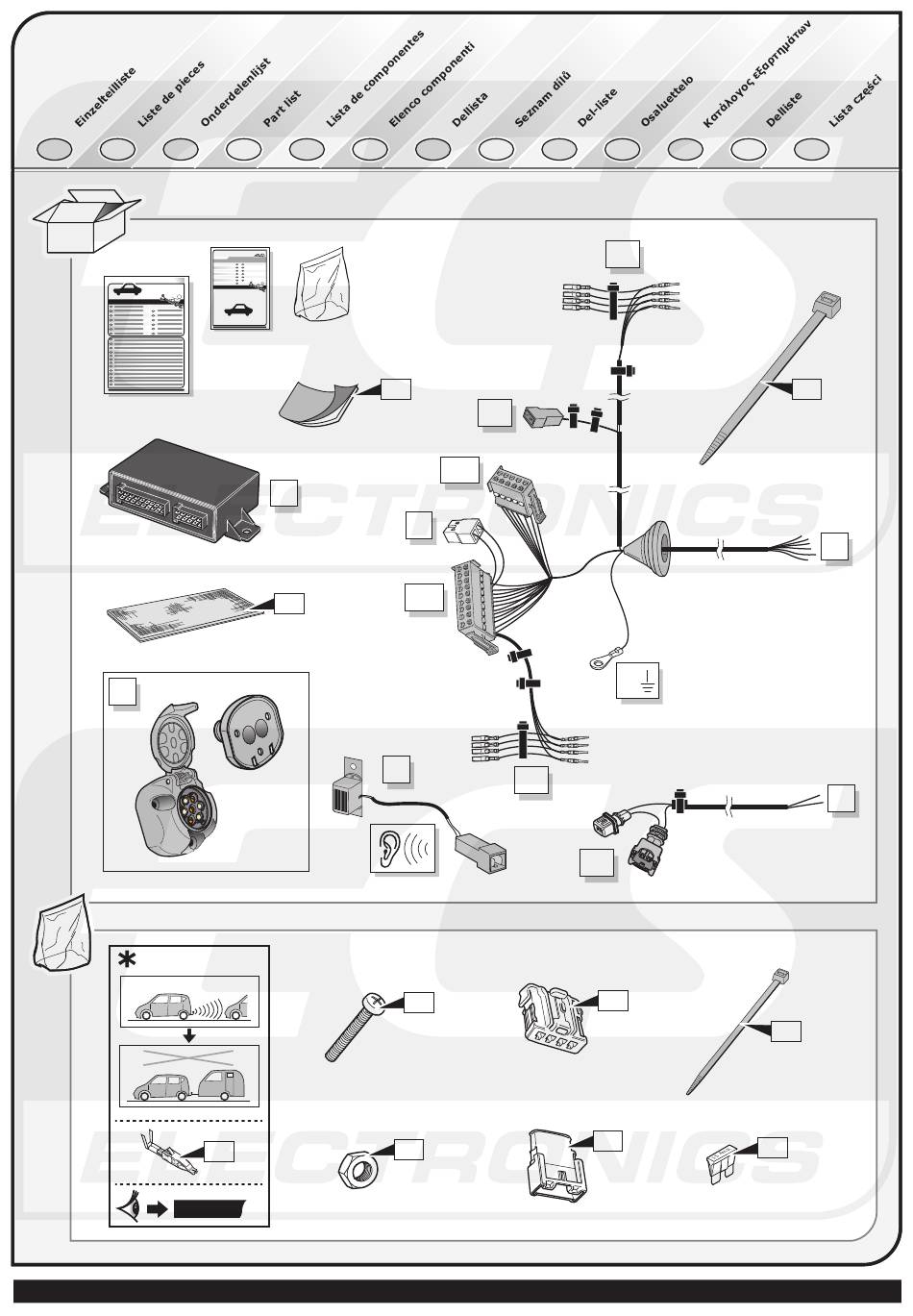 Einzelteilliste
Liste de pieces
Onderdelenlijst
Part list
Lista de componentes
Elenco componenti
Dellista
Seznam dílů
Del-liste
Osaluettelo
Κατάλογος εξαρτημάτων
Delliste
Lista części

ELECTRONICS

ELECTRONICS