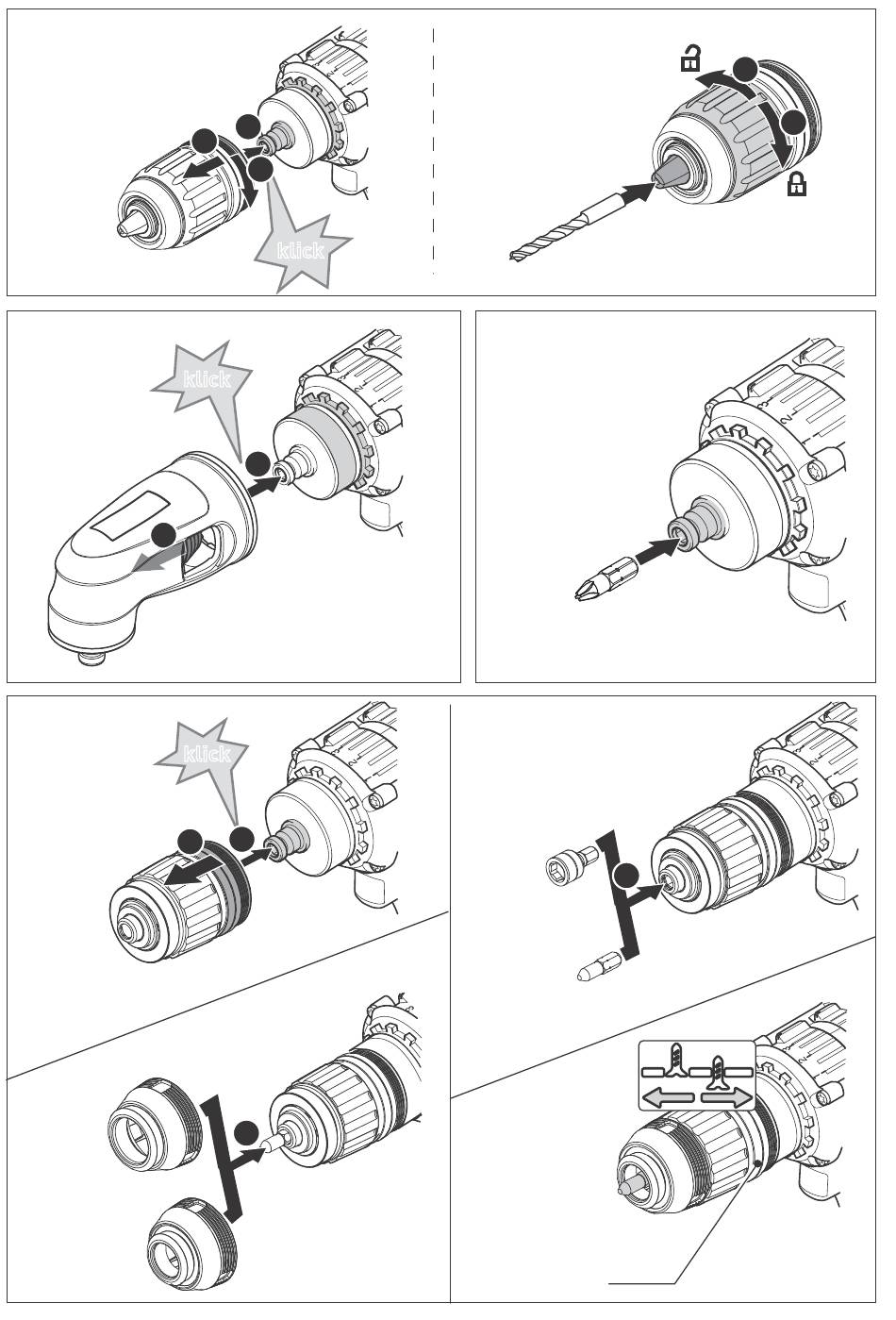 klick

klick

klick