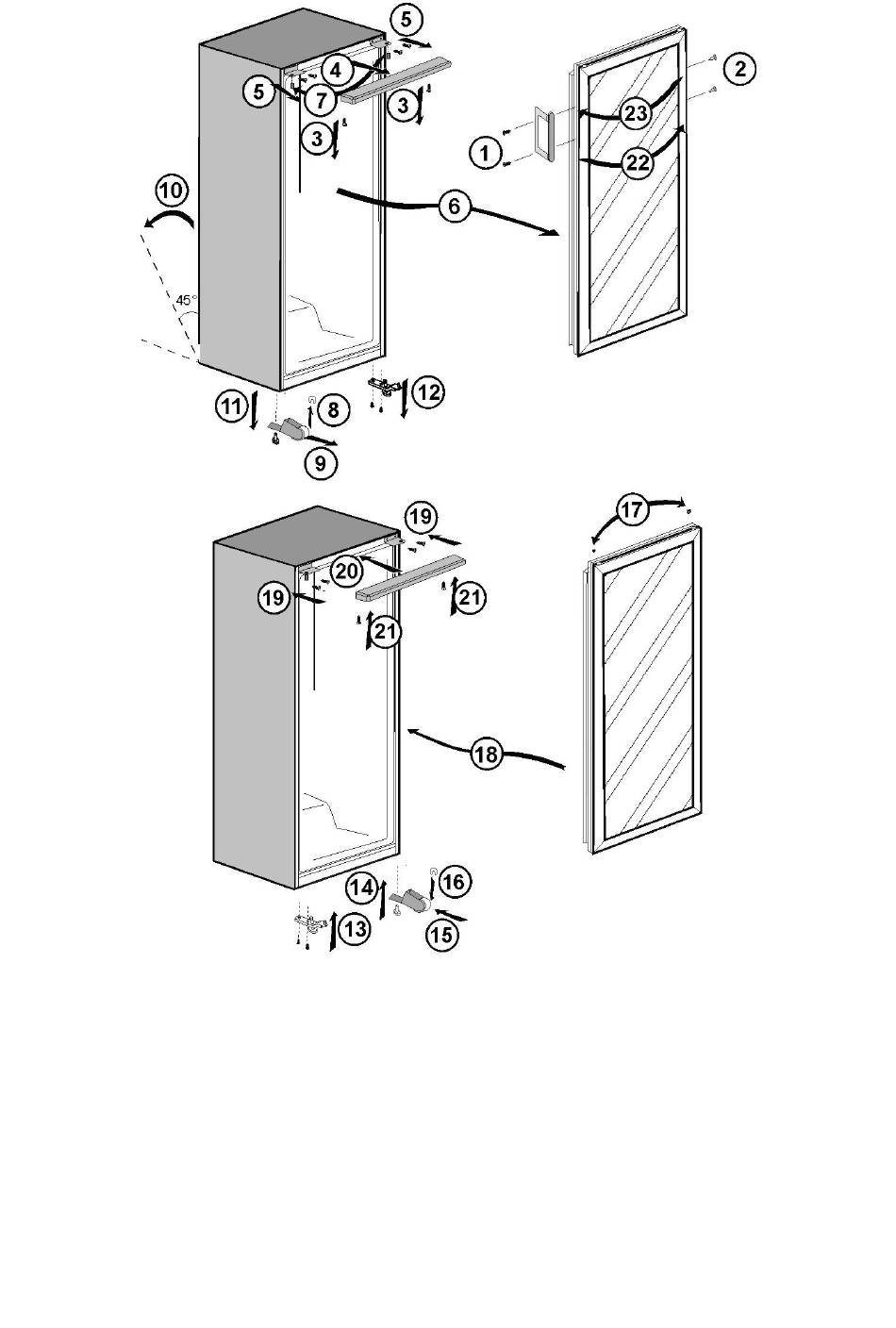 5
4
5
7
3
3
2
23
1
22
10
6
45°
11
8
12
9
19
17
20
19
21
21
18
14
16
13
15