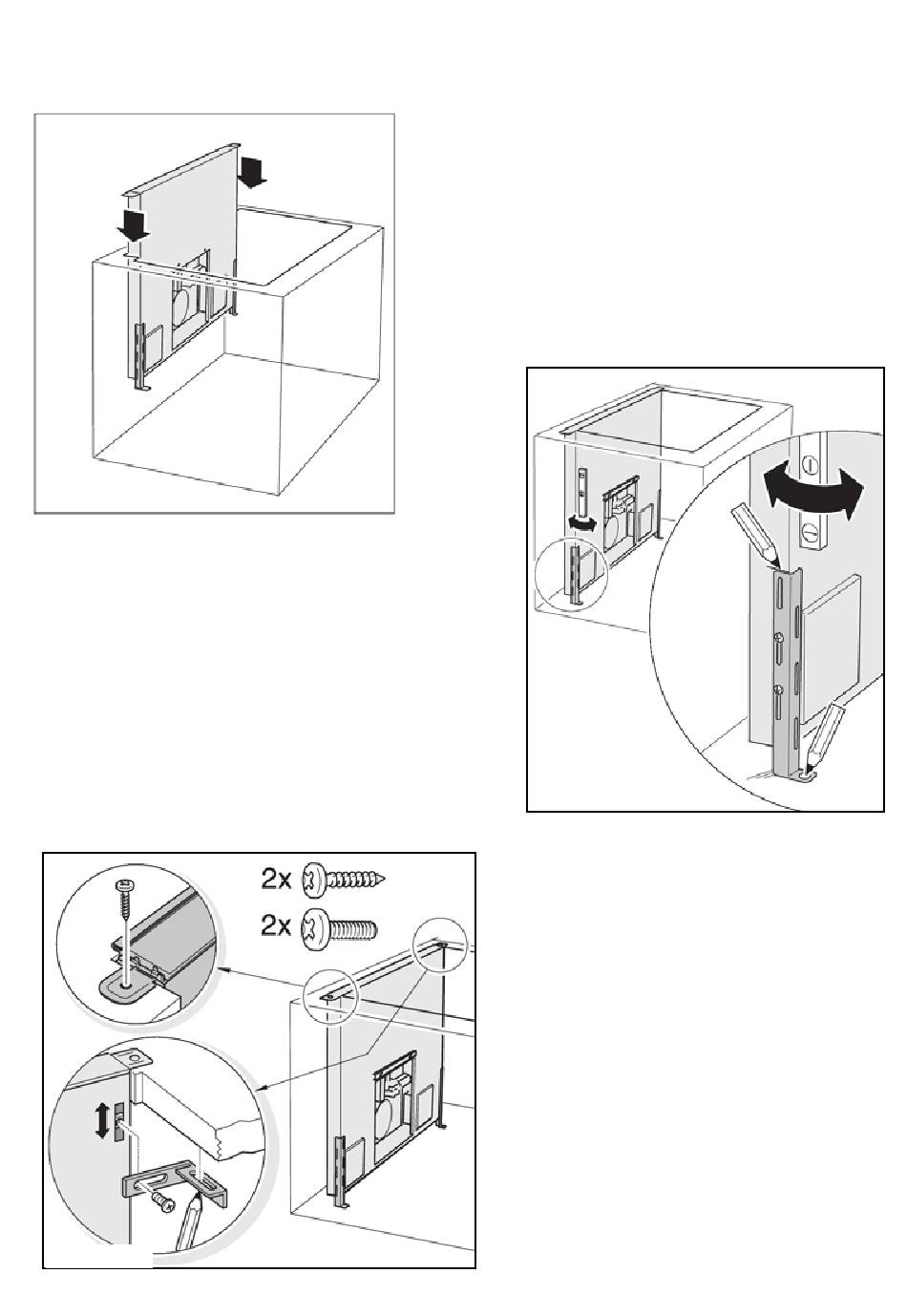 2x

2x