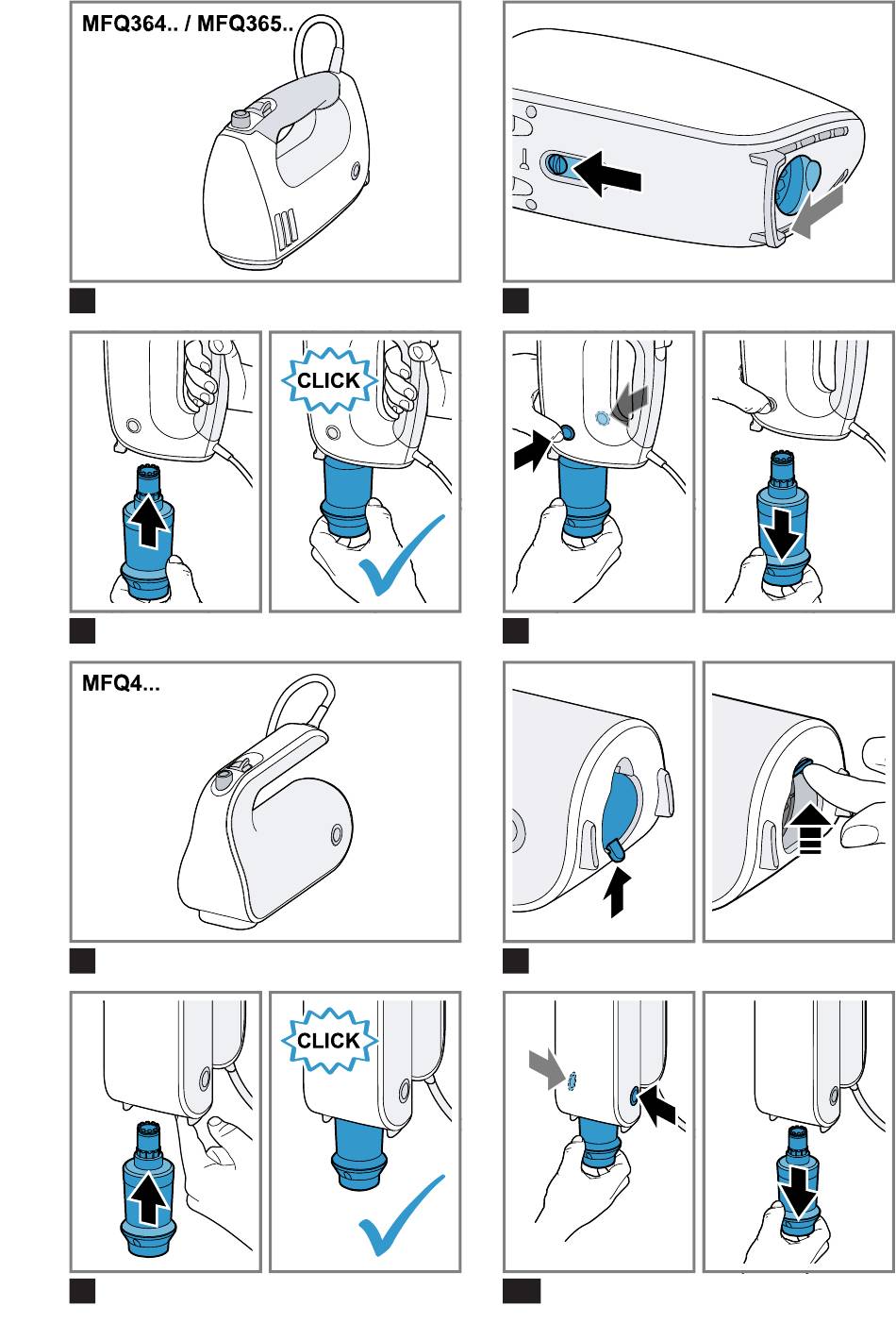 MFQ364.. / MFQ365..

CLICK

MFQ4...

CLICK