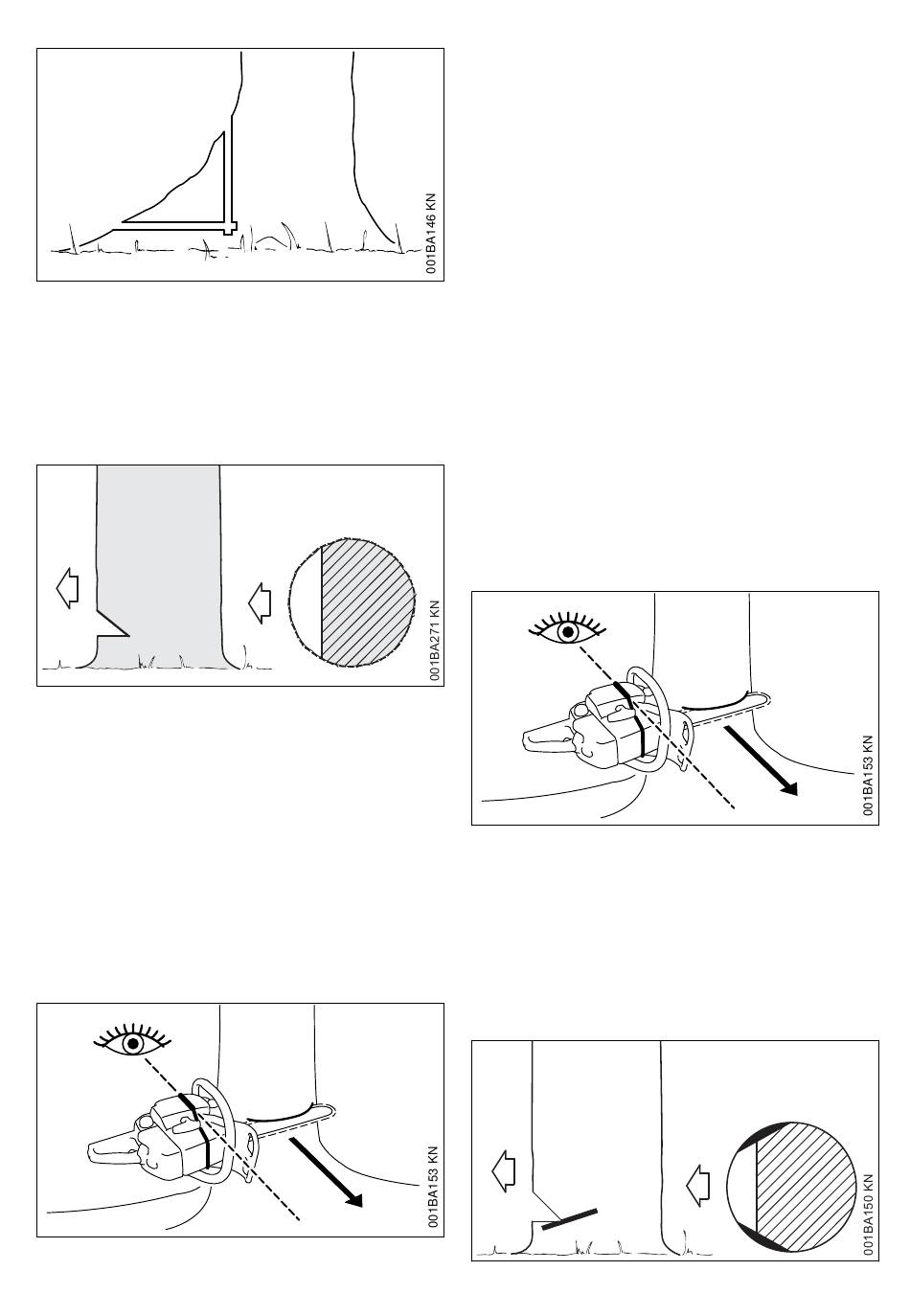 001BA146 KN

001BA271 KN

001BA153 KN

001BA153 KN

001BA150 KN